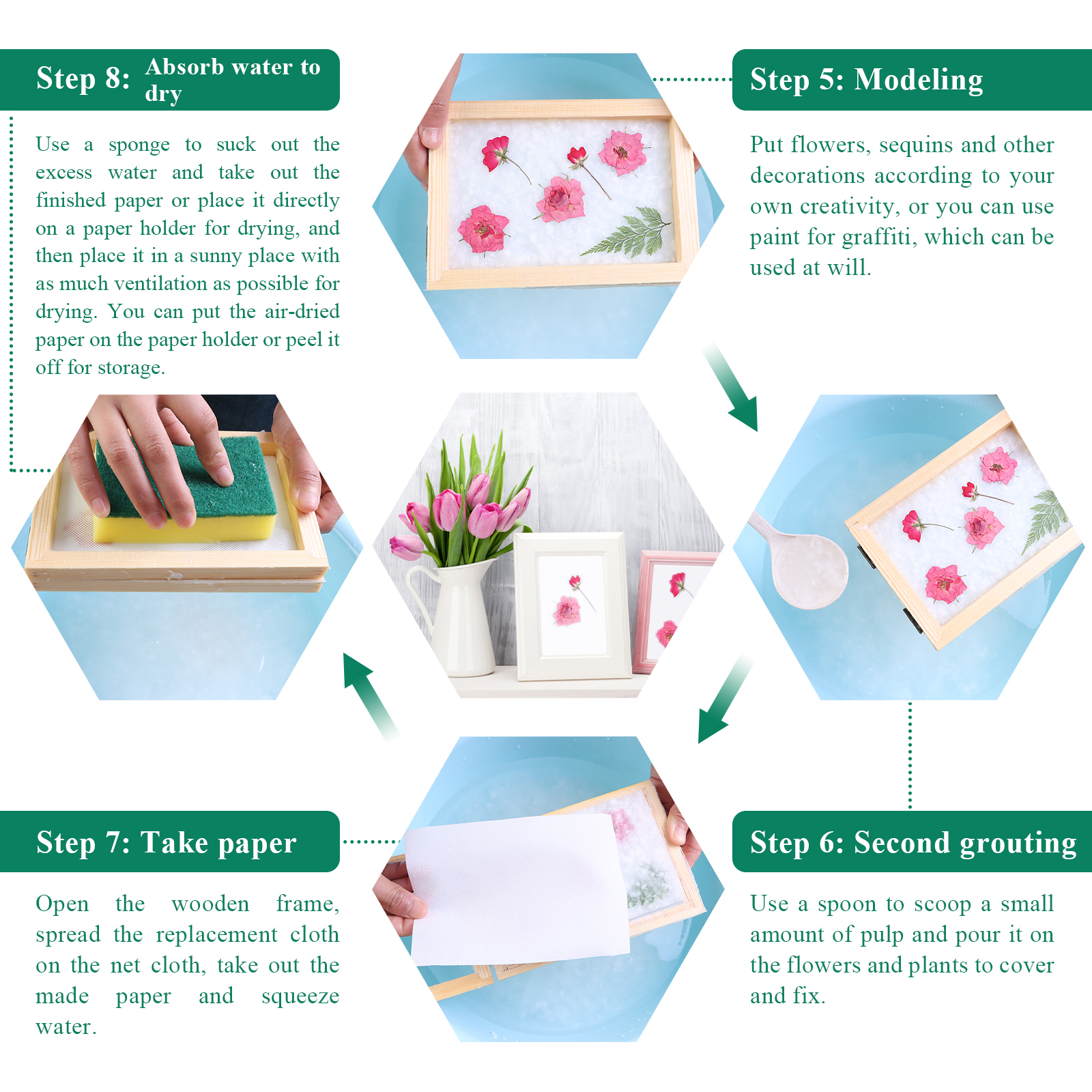 Step 8: Absorb water to dry

Use a sponge to suck out the excess water and take out the finished paper or place it directly on a paper holder for drying, and then place it in a sunny place with as much ventilation as possible for drying. You can put the air-dried paper on the paper holder or peel it off for storage.

Step 5: Modeling

Put flowers, sequins and other decorations according to your own creativity, or you can use paint for graffiti, which can be used at will.

Step 7: Take paper

Open the wooden frame, spread the replacement cloth on the net cloth, take out the made paper and squeeze water.

Step 6: Second grouting

Use a spoon to scoop a small amount of pulp and pour it on the flowers and plants to cover and fix.