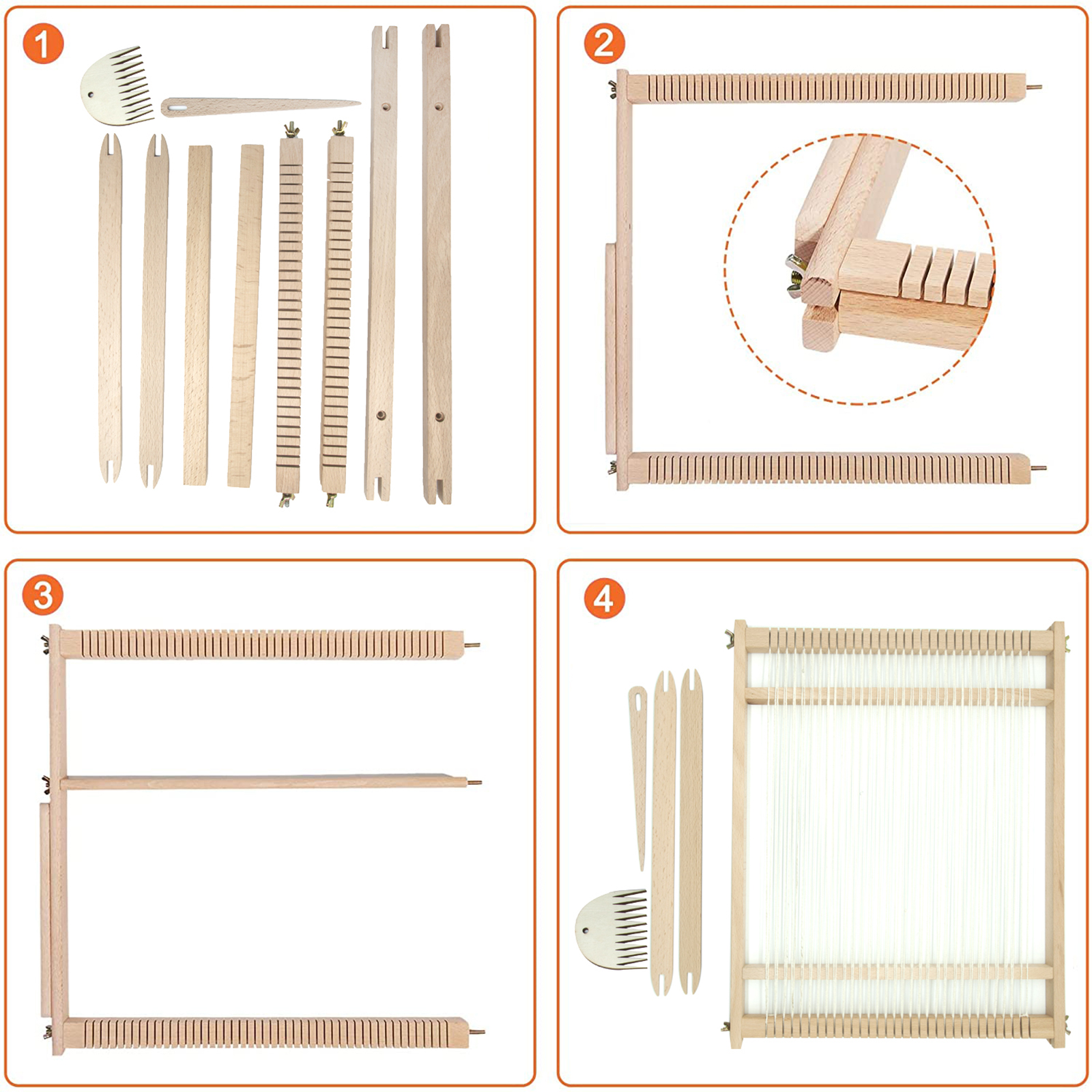 1

2

3

4