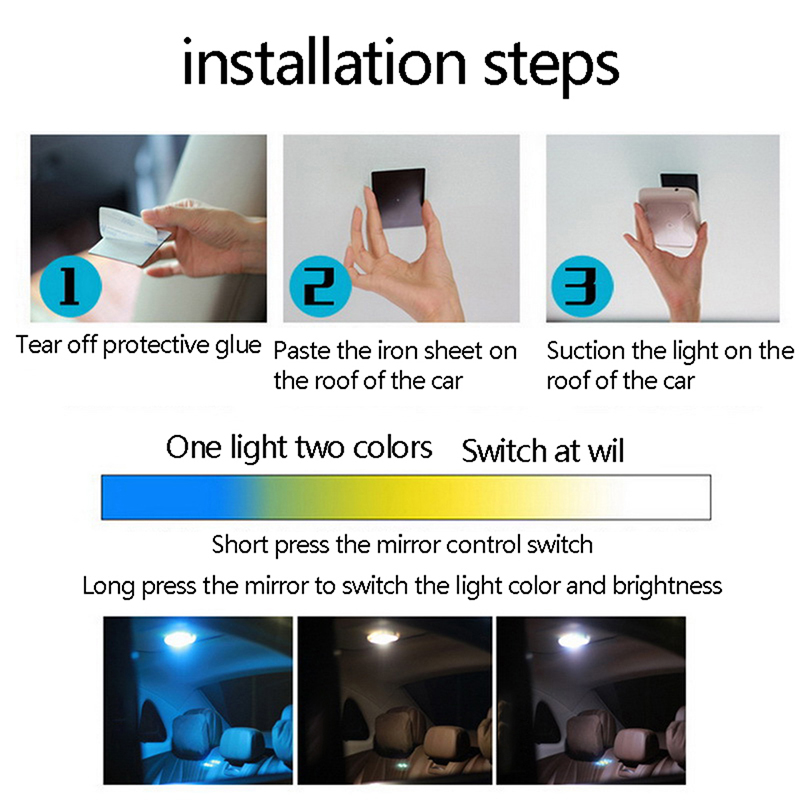 installation steps

1

Tear off protective glue

2

Paste the iron sheet on the roof of the car

3

Suction the light on the roof of the car

One light two colors Switch at wil

Short press the mirror control switch

Long press the mirror to switch the light color and brightness