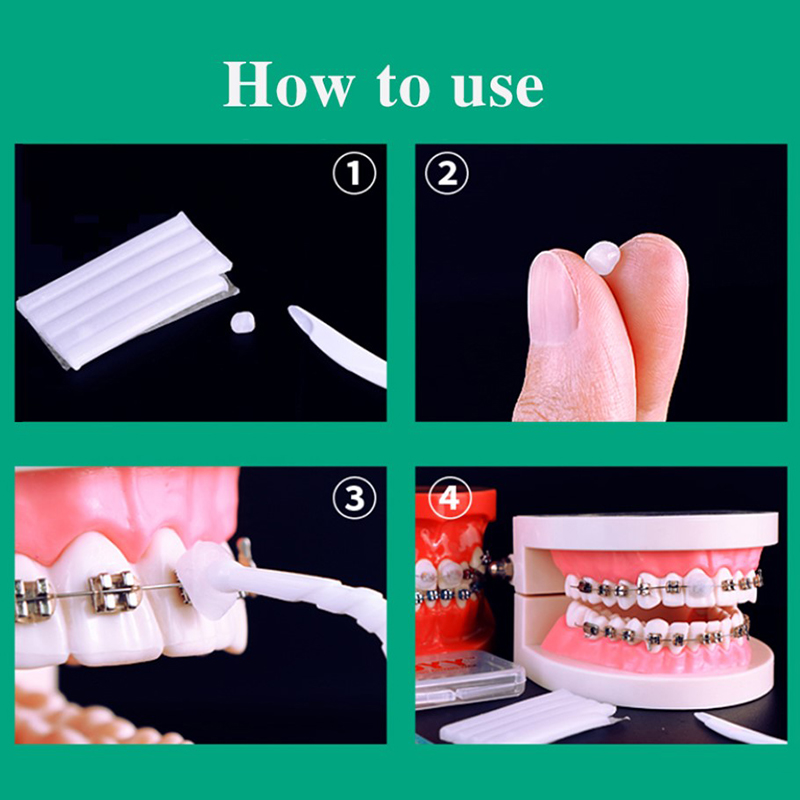 How to use

①

②

③

④