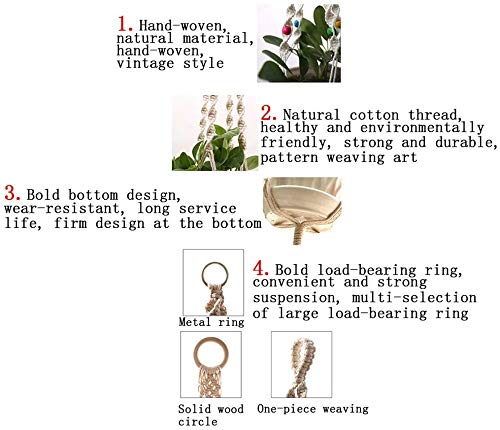 1. Hand-woven, natural material, hand-woven, vintage style

2. Natural cotton thread, healthy and environmentally friendly, strong and durable, pattern weaving art

3. Bold bottom design, wear-resistant, long service life, firm design at the bottom

4. Bold load-bearing ring, convenient and strong suspension, multi-selection of large load-bearing ring

Metal ring

Solid wood circle

One-piece weaving