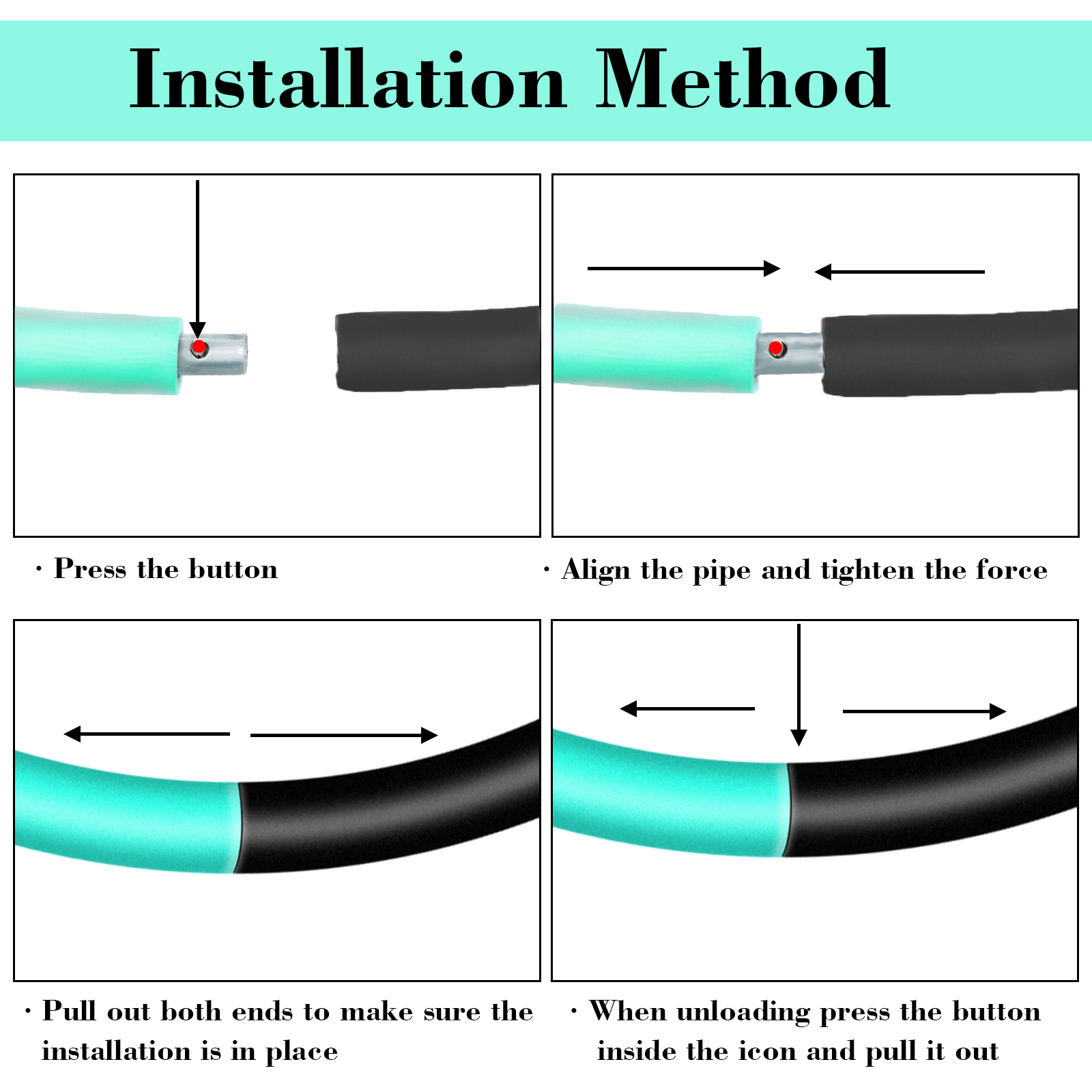 Installation Method

· Press the button

· Align the pipe and tighten the force

· Pull out both ends to make sure the installation is in place

· When unloading press the button inside the icon and pull it out