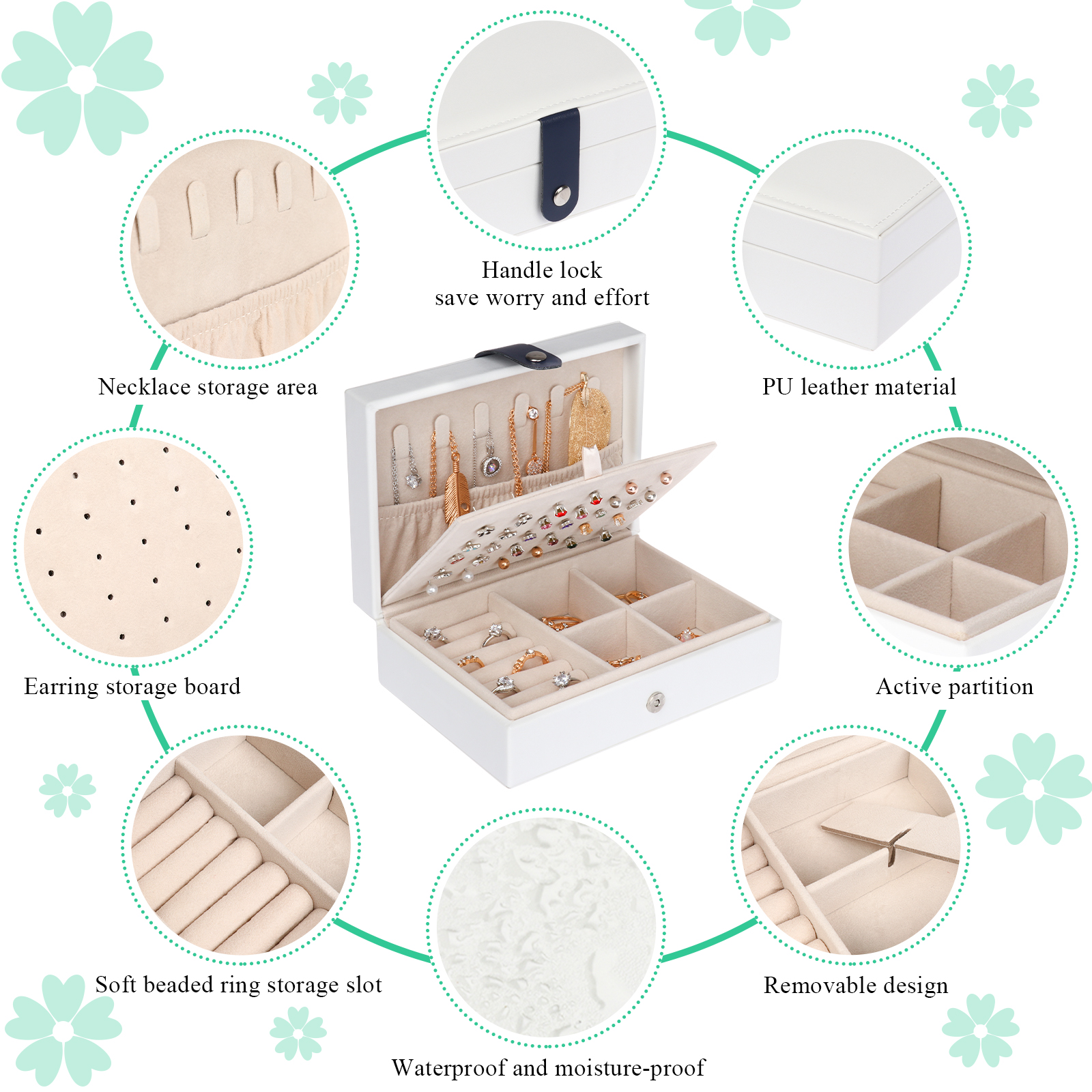 Handle lock
save worry and effort

Necklace storage area

PU leather material

Earring storage board

Active partition

Soft beaded ring storage slot

Removable design

Waterproof and moisture-proof