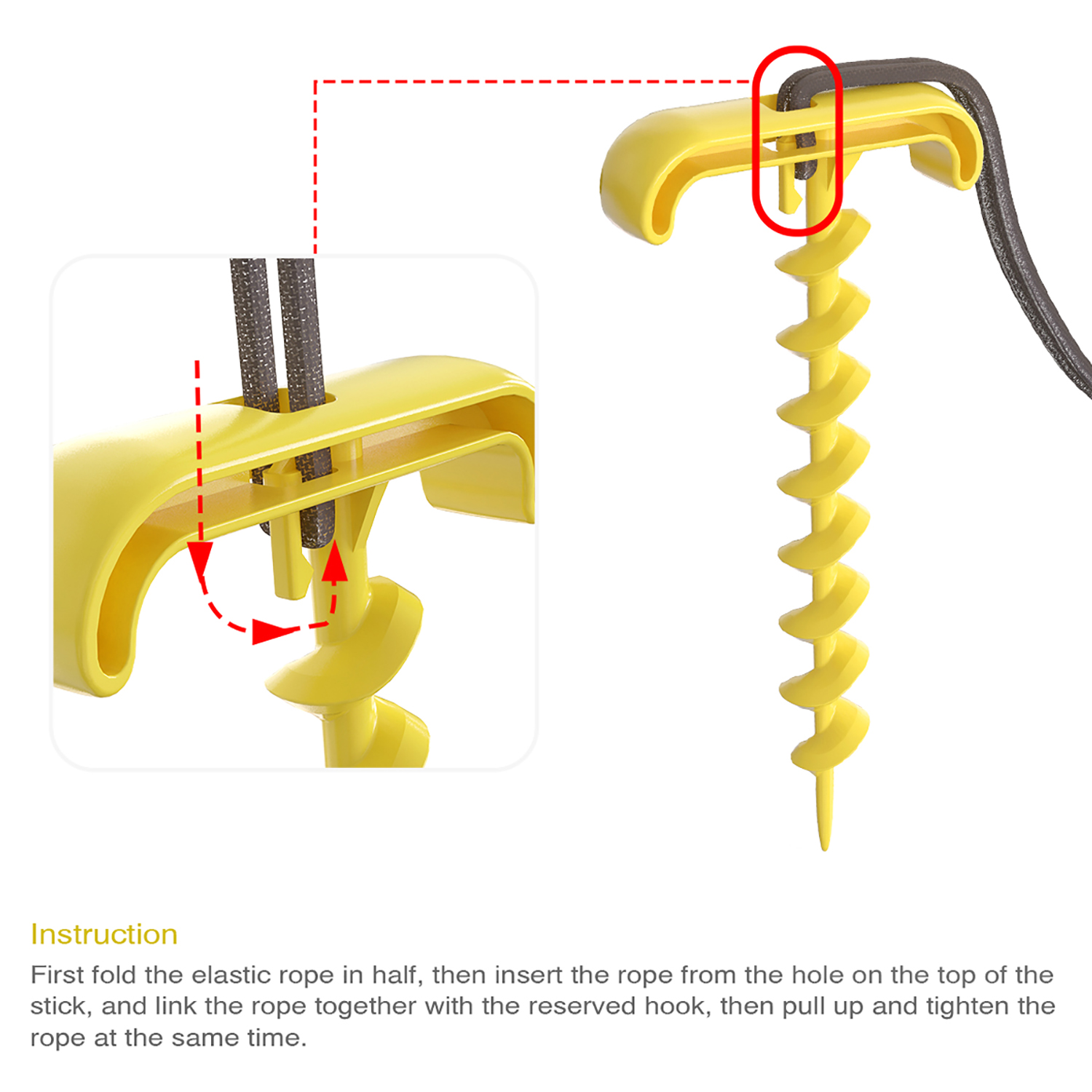 Instruction

First fold the elastic rope in half, then insert the rope from the hole on the top of the stick, and link the rope together with the reserved hook, then pull up and tighten the rope at the same time.