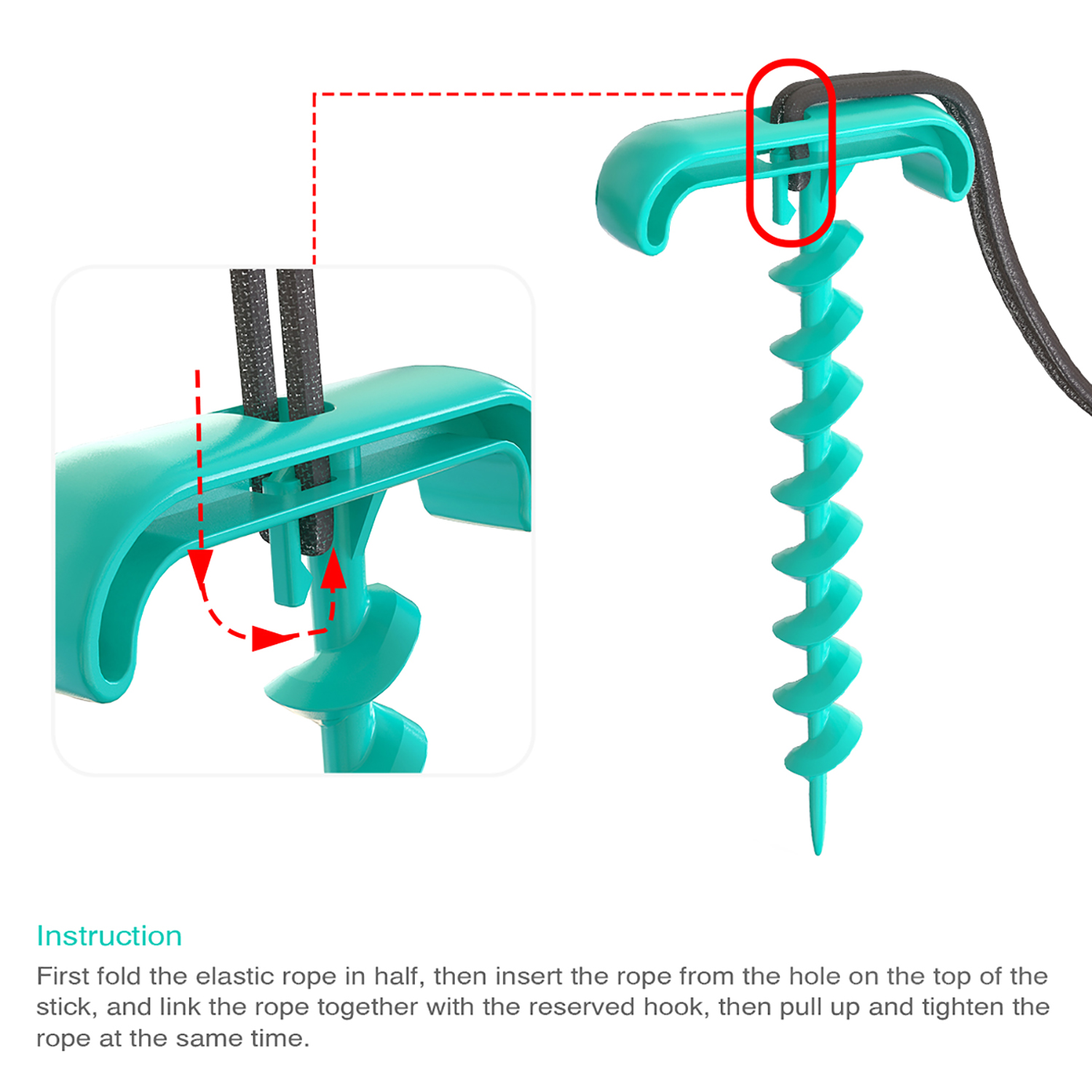 Instruction

First fold the elastic rope in half, then insert the rope from the hole on the top of the stick, and link the rope together with the reserved hook, then pull up and tighten the rope at the same time.