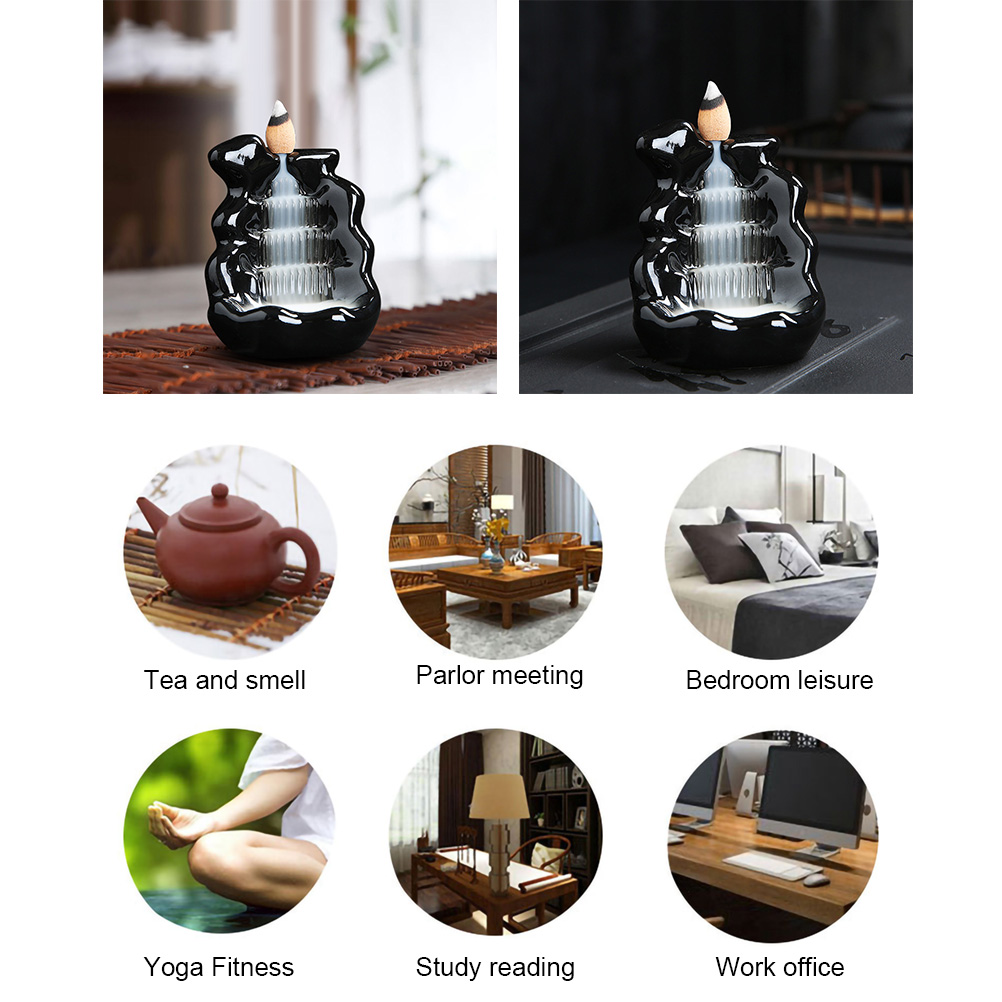 Tea and smell

Parlor meeting

Bedroom leisure

Yoga Fitness

Study reading

Work office