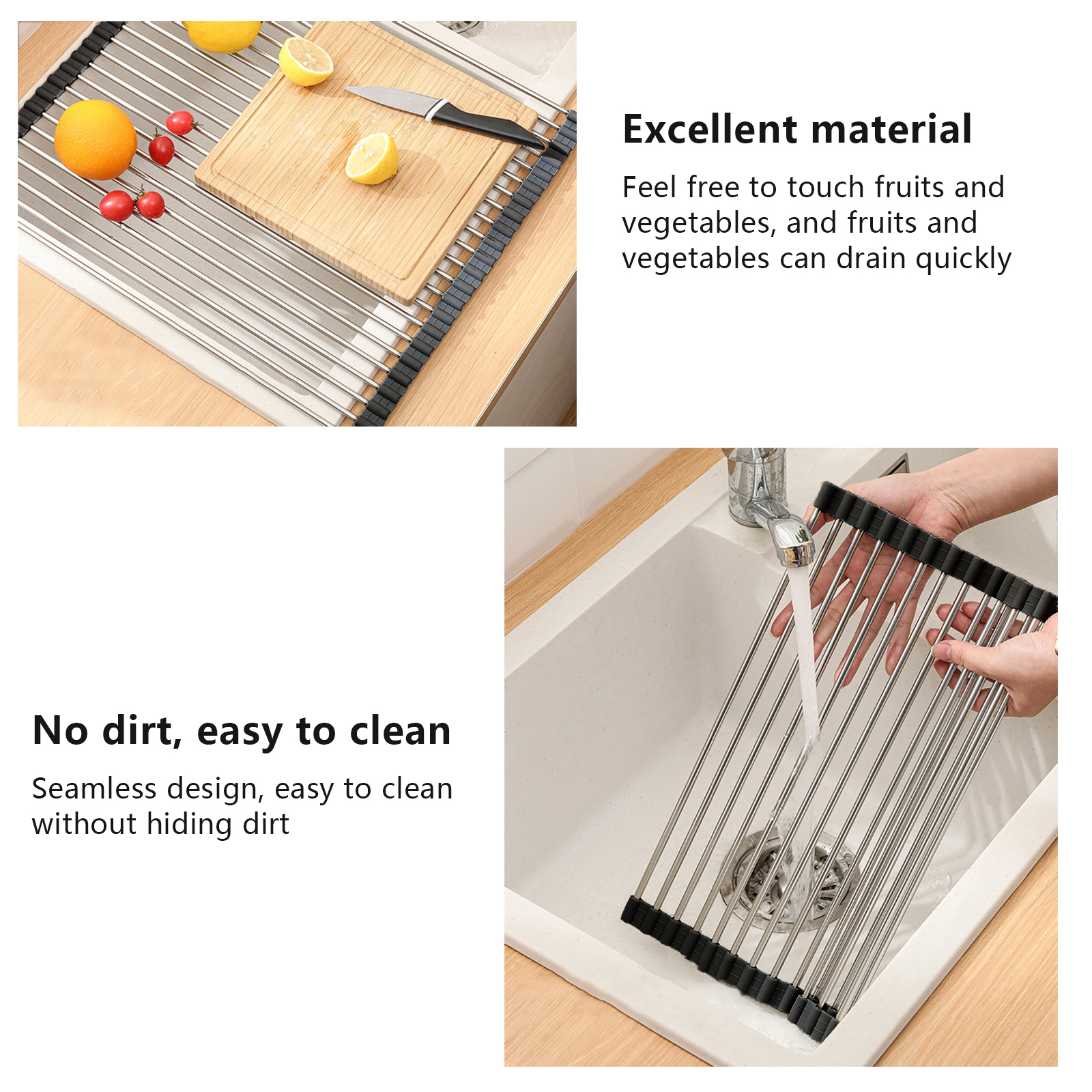 Excellent material

Feel free to touch fruits and vegetables, and fruits and vegetables can drain quickly

No dirt, easy to clean

Seamless design, easy to clean without hiding dirt