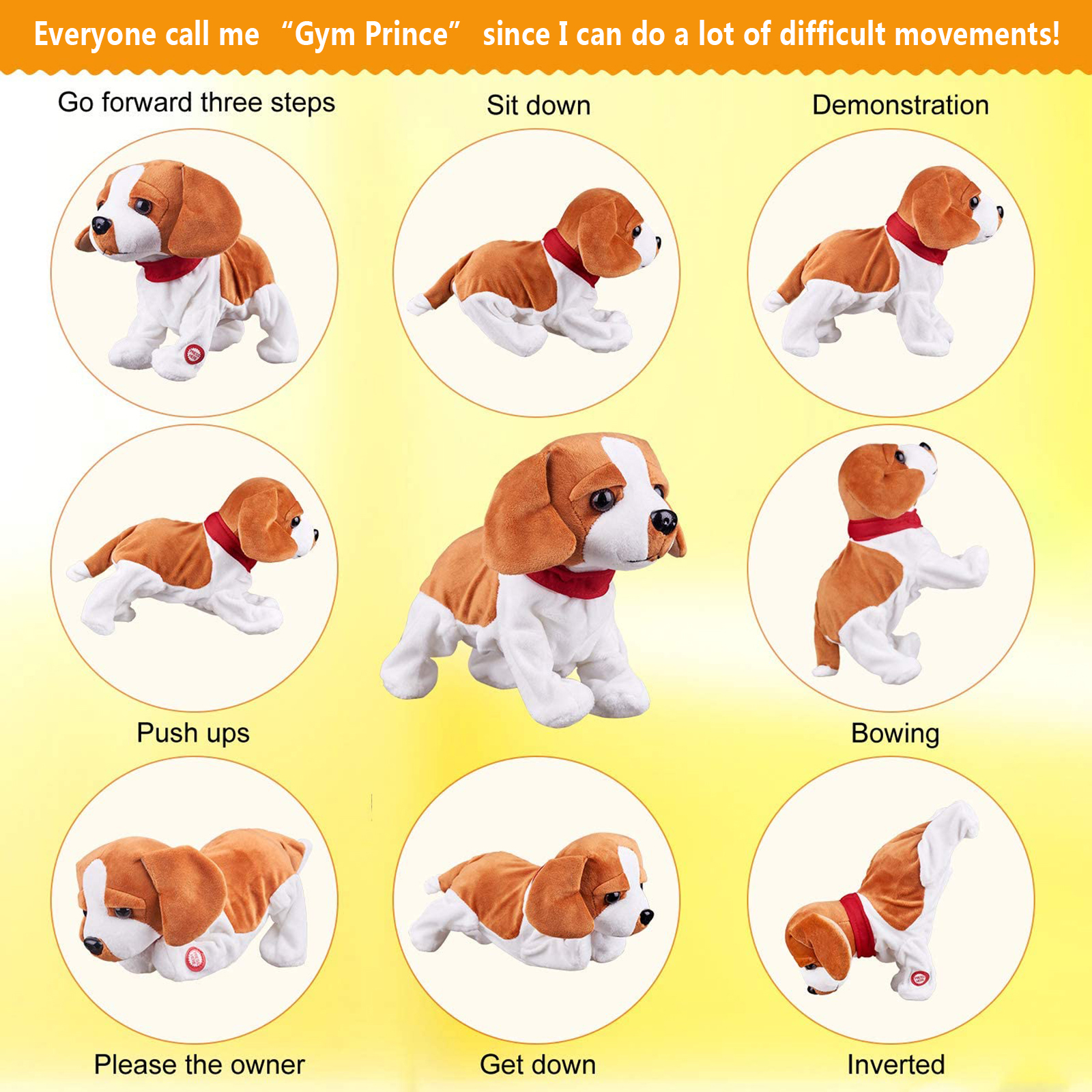 Everyone call me “Gym Prince” since I can do a lot of difficult movements!

Go forward three steps

Sit down

Demonstration

Push ups

Bowing

Please the owner

Get down

Inverted