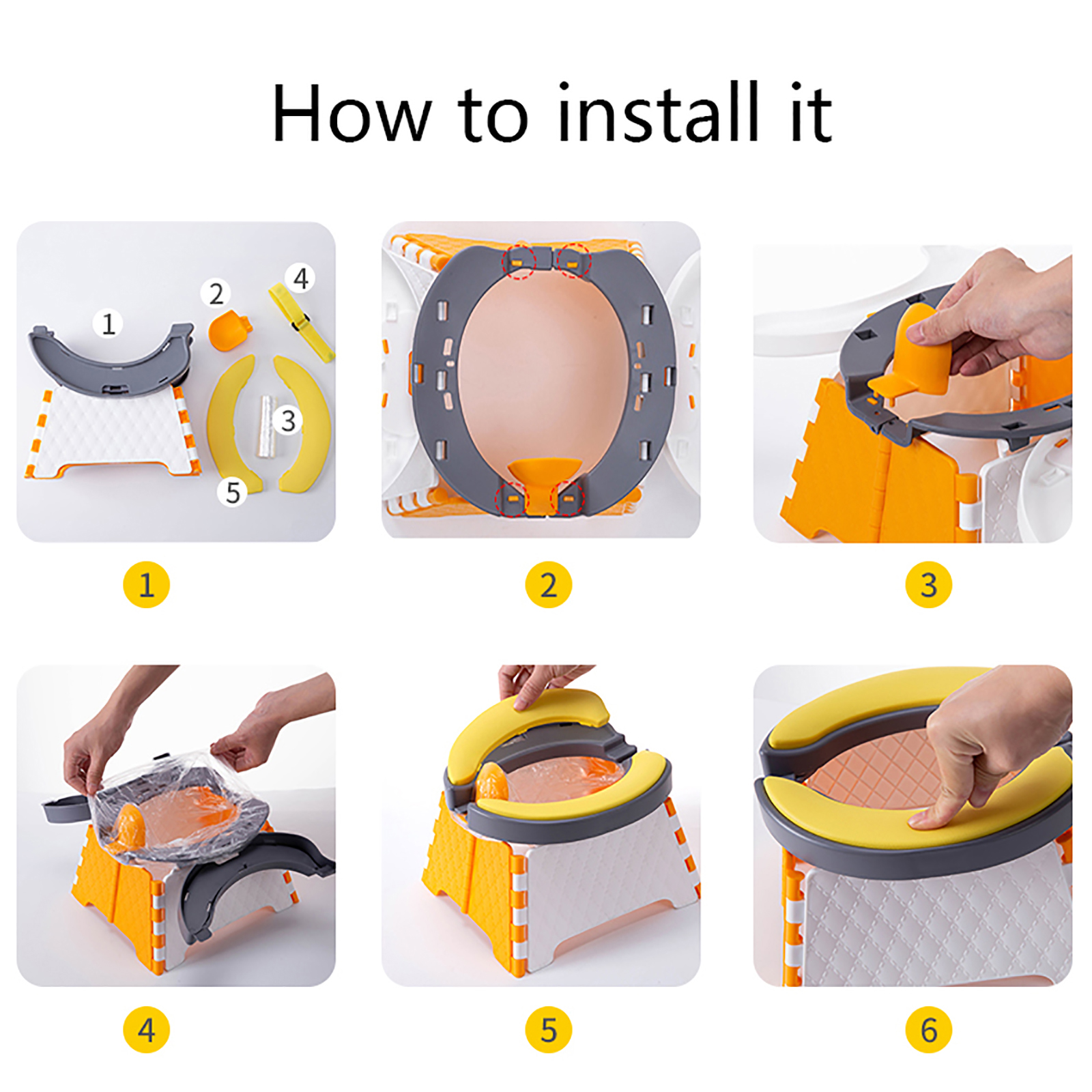 How to install it

1
2
4
3
5

1

2

3

4

5

6