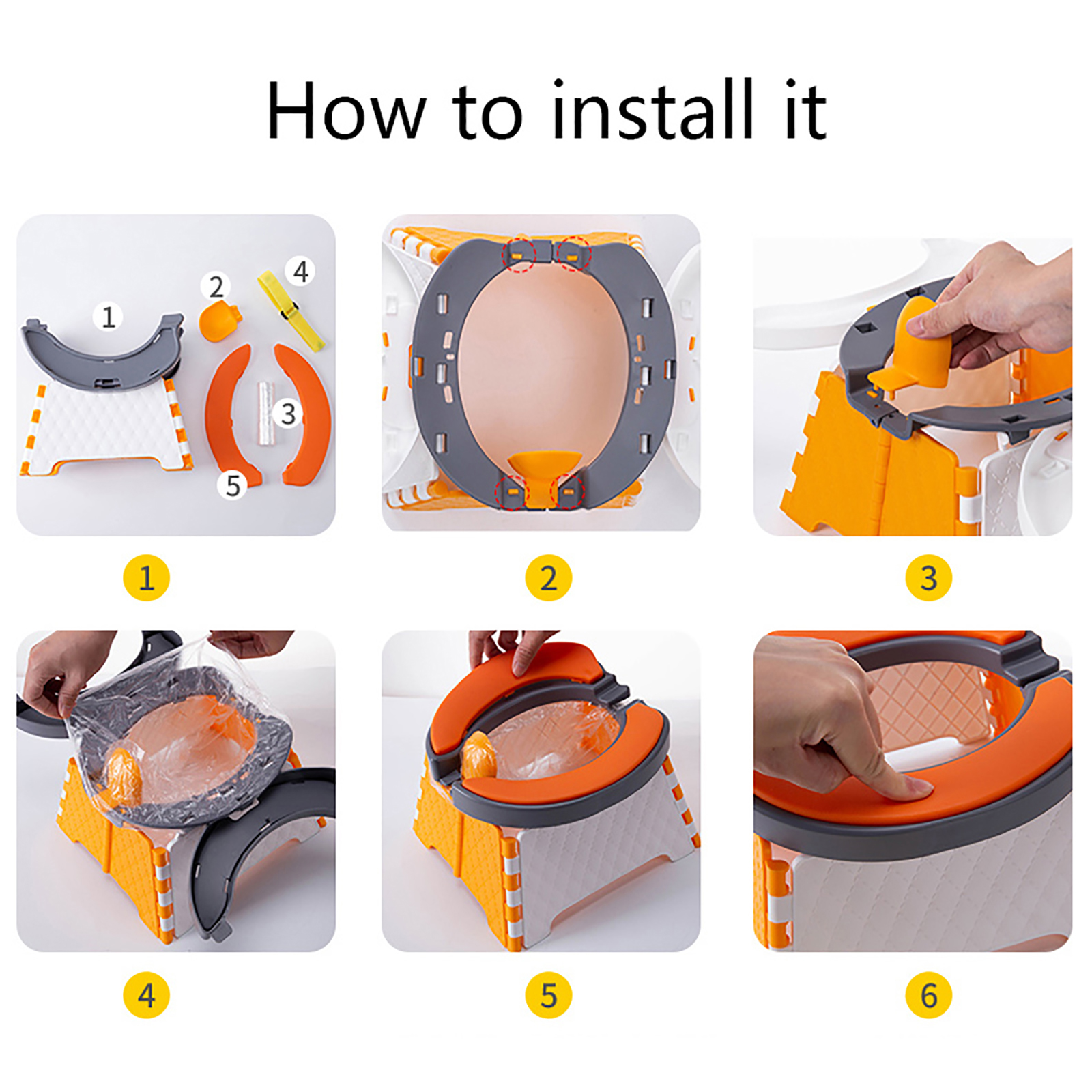 How to install it

1
2
4
3
5

1

2

3

4

5

6