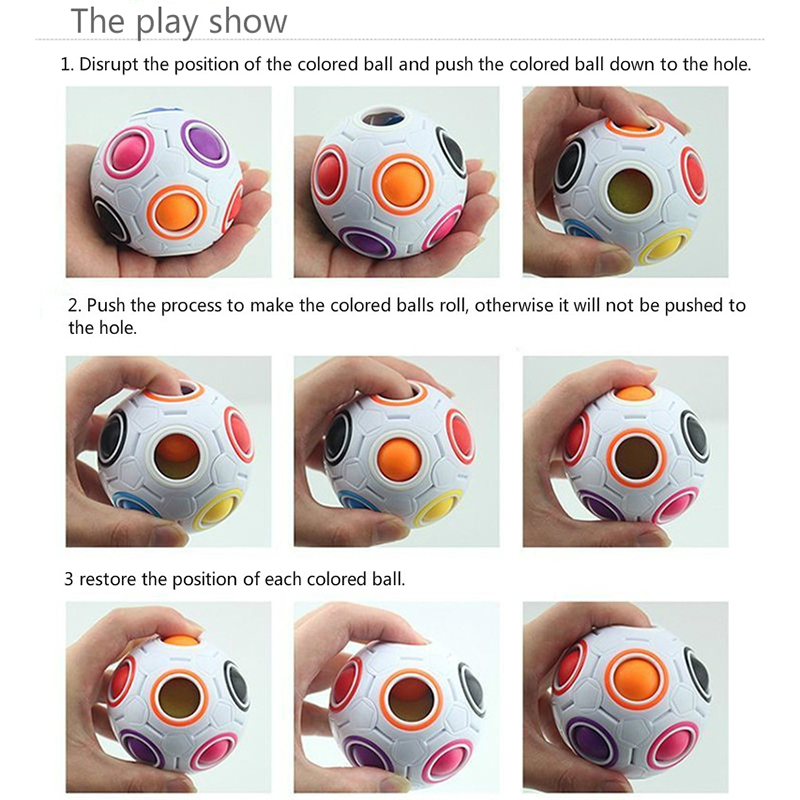 The play show

1. Disrupt the position of the colored ball and push the colored ball down to the hole.

2. Push the process to make the colored balls roll, otherwise it will not be pushed to the hole.

3 restore the position of each colored ball.