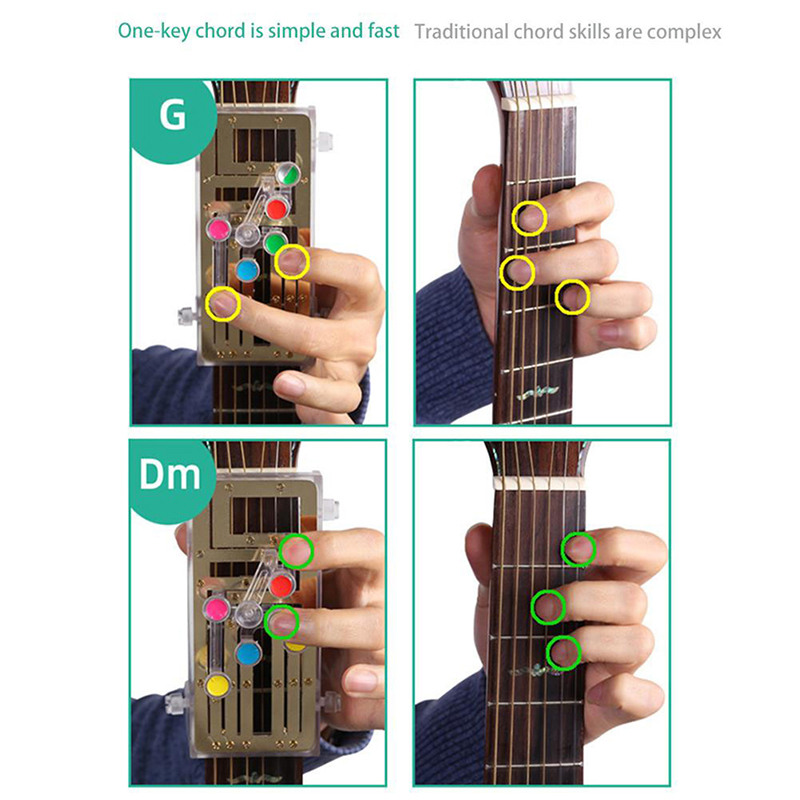 One-key chord is simple and fast Traditional chord skills are complex

G

Dm