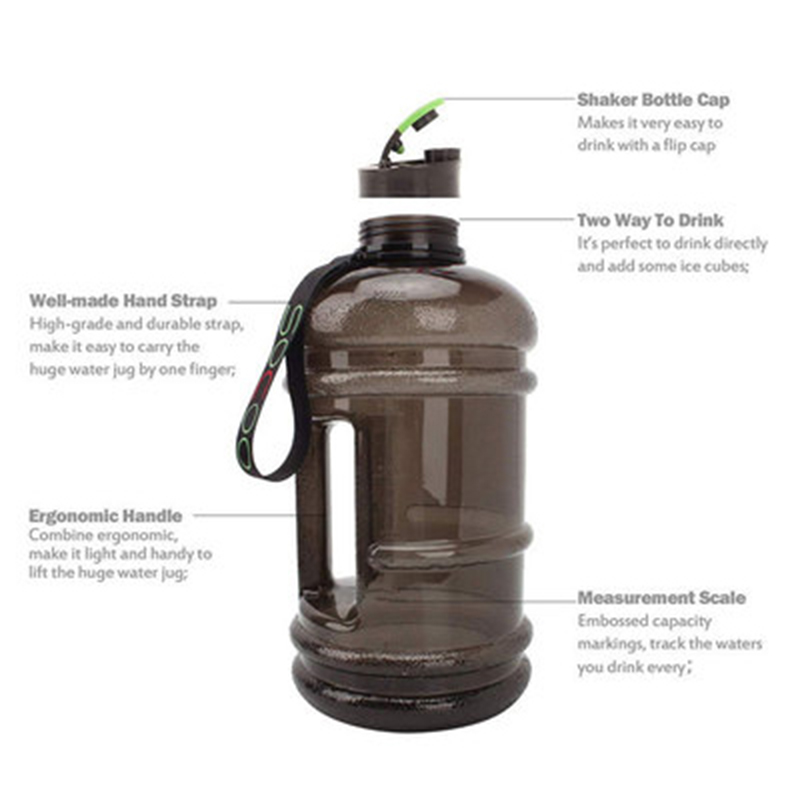 Shaker Bottle Cap
Makes it very easy to drink with a flip cap

Two Way To Drink
It's perfect to drink directly and add some ice cubes;

Well-made Hand Strap
High-grade and durable strap, make it easy to carry the huge water jug by one finger;

Ergonomic Handle
Combine ergonomic, make it light and handy to lift the huge water jug;

Measurement Scale
Embossed capacity markings, track the waters you drink every;