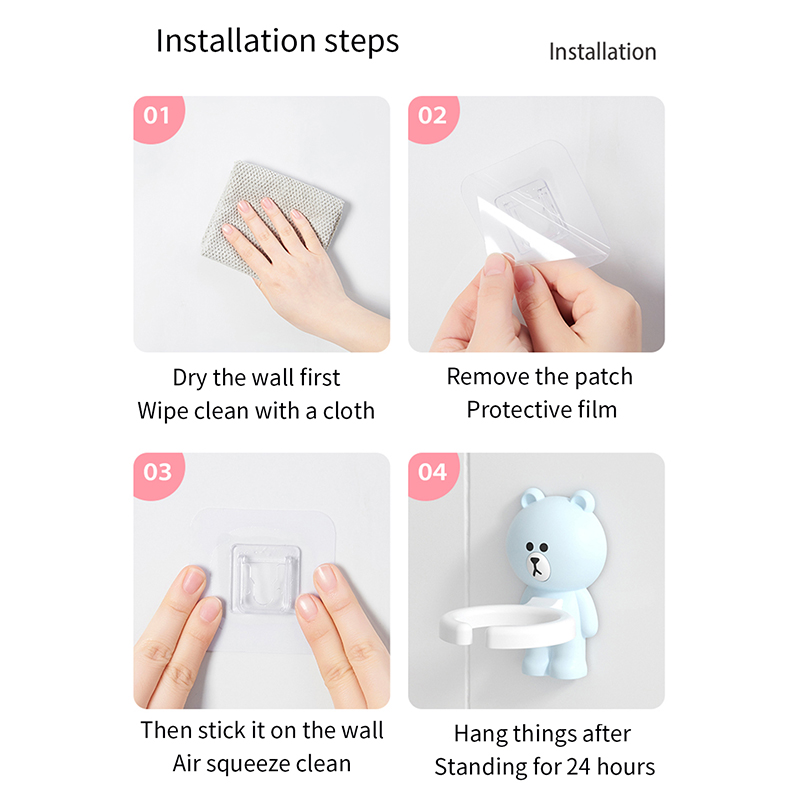 Installation steps

Installation

01

Dry the wall first
Wipe clean with a cloth

02

Remove the patch
Protective film

03

Then stick it on the wall
Air squeeze clean

04

Hang things after
Standing for 24 hours