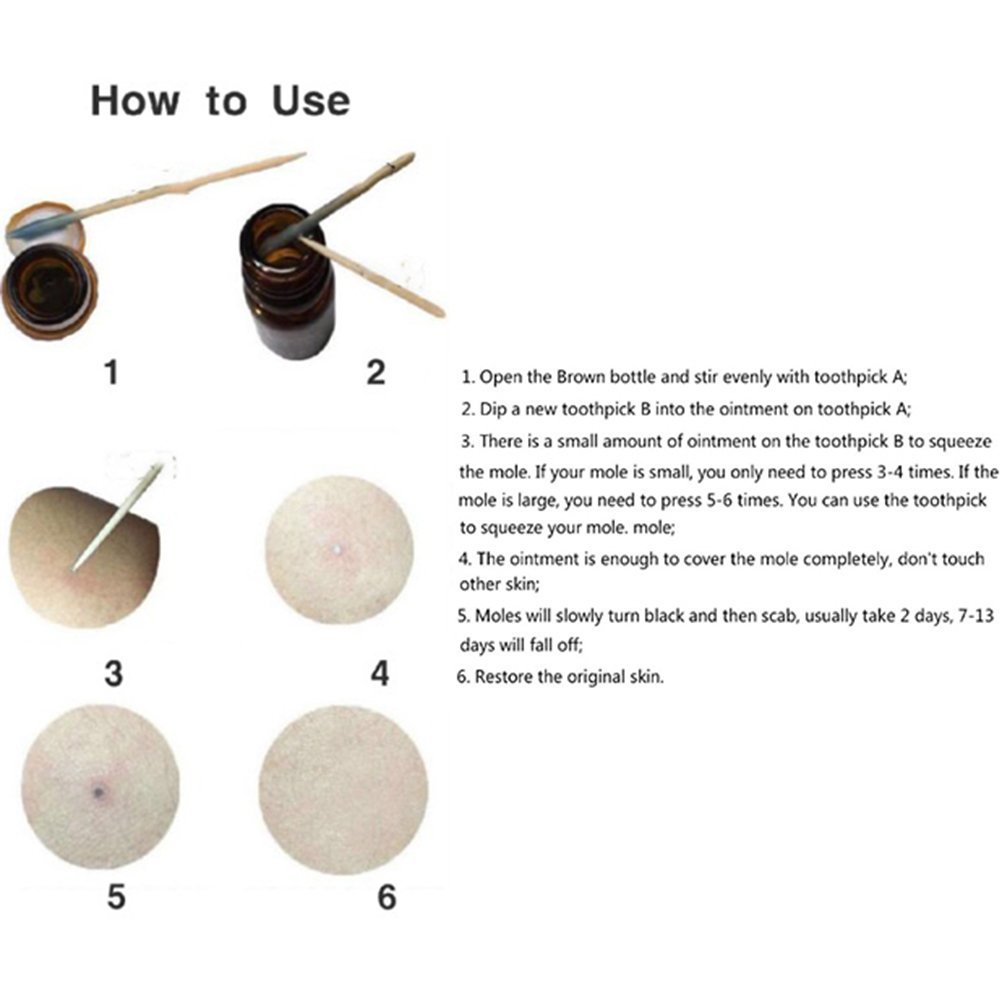 How to Use

1

2

3

4

5

6

1. Open the Brown bottle and stir evenly with toothpick A;

2. Dip a new toothpick B into the ointment on toothpick A;

3. There is a small amount of ointment on the toothpick B to squeeze the mole. If your mole is small, you only need to press 3-4 times. If the mole is large, you need to press 5-6 times. You can use the toothpick to squeeze your mole. mole;

4. The ointment is enough to cover the mole completely, don't touch other skin;

5. Moles will slowly turn black and then scab, usually take 2 days, 7-13 days will fall off;

6. Restore the original skin.