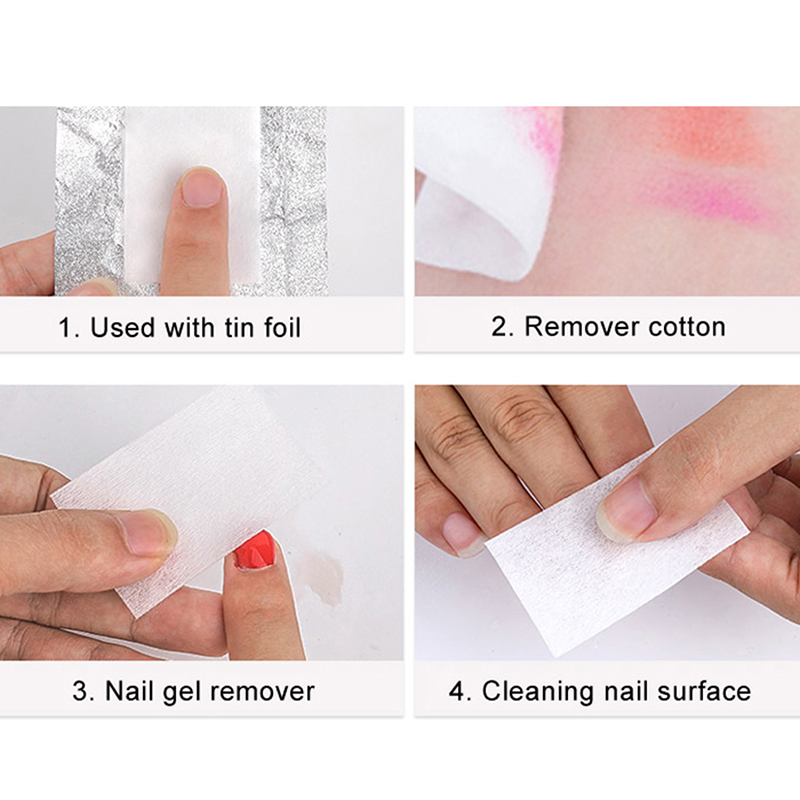 1. Used with tin foil

2. Remover cotton

3. Nail gel remover

4. Cleaning nail surface