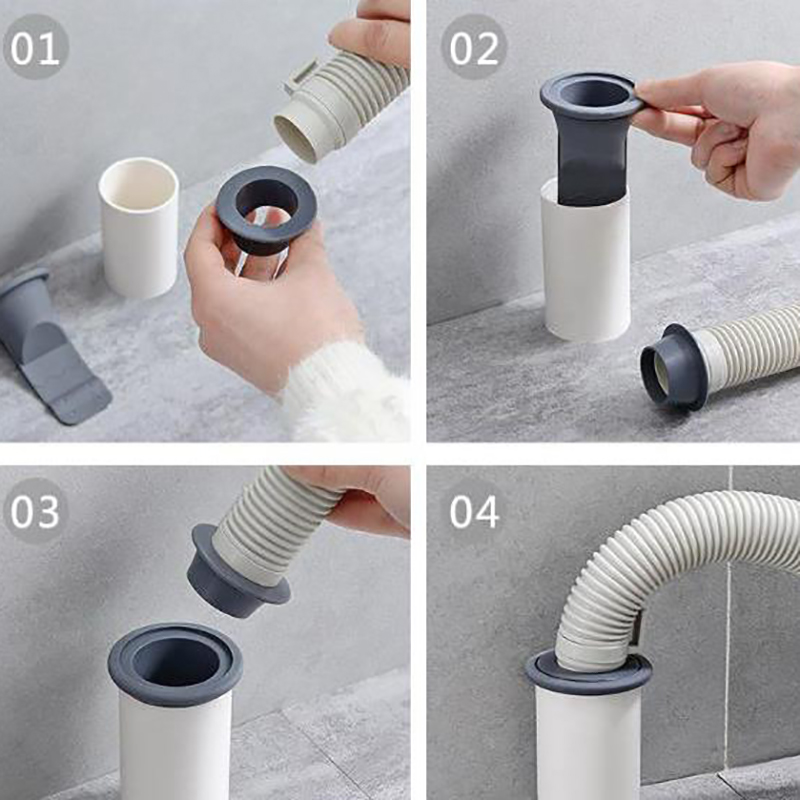 01

02

03

04