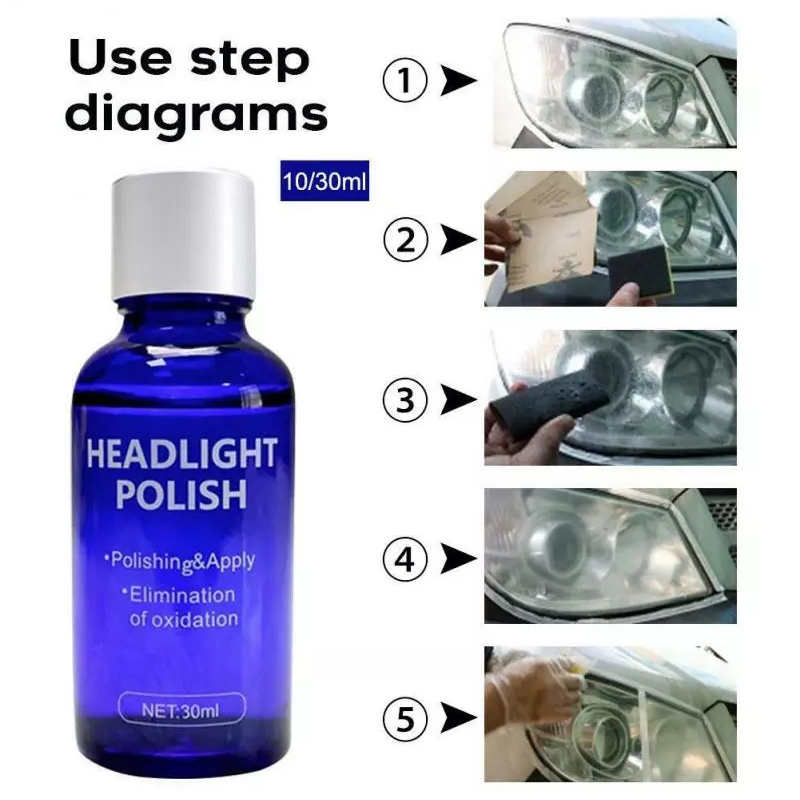 Use step diagrams

10/30ml

HEADLIGHT POLISH

•Polishing&Apply

•Elimination of oxidation

NET:30ml

①

②

③

④

⑤