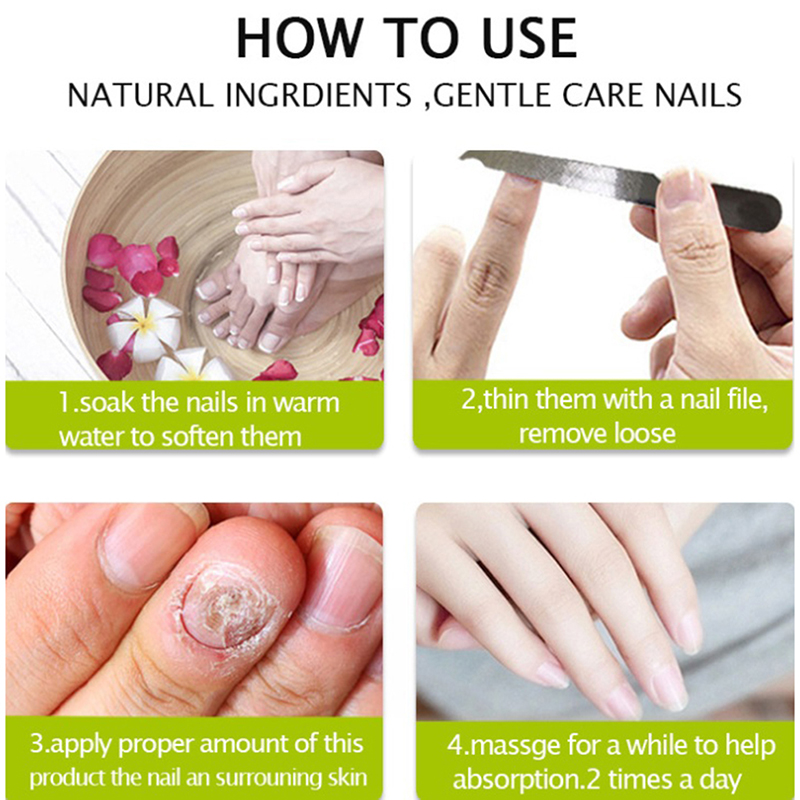 HOW TO USE

NATURAL INGRDIENTS ,GENTLE CARE NAILS

1.soak the nails in warm water to soften them

2,thin them with a nail file, remove loose

3.apply proper amount of this product the nail an surrouning skin

4.massge for a while to help absorption.2 times a day