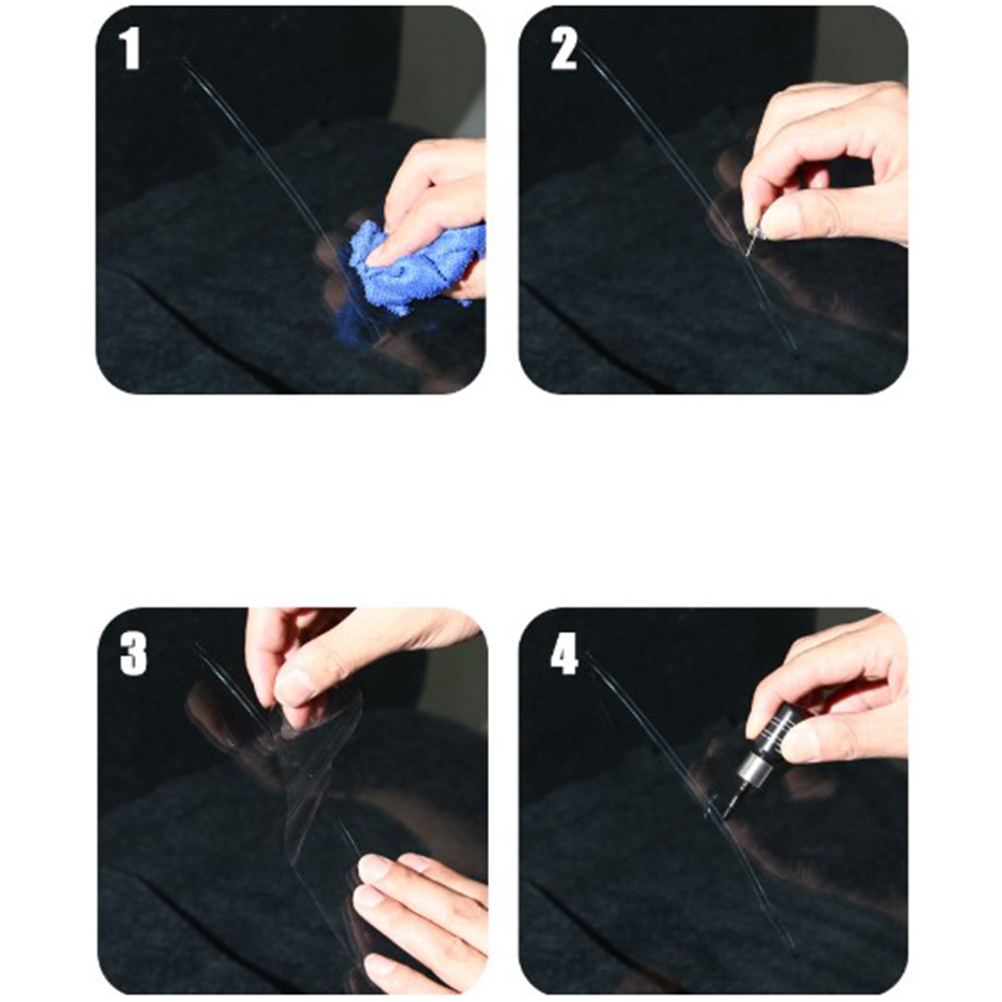 1

2

3

4