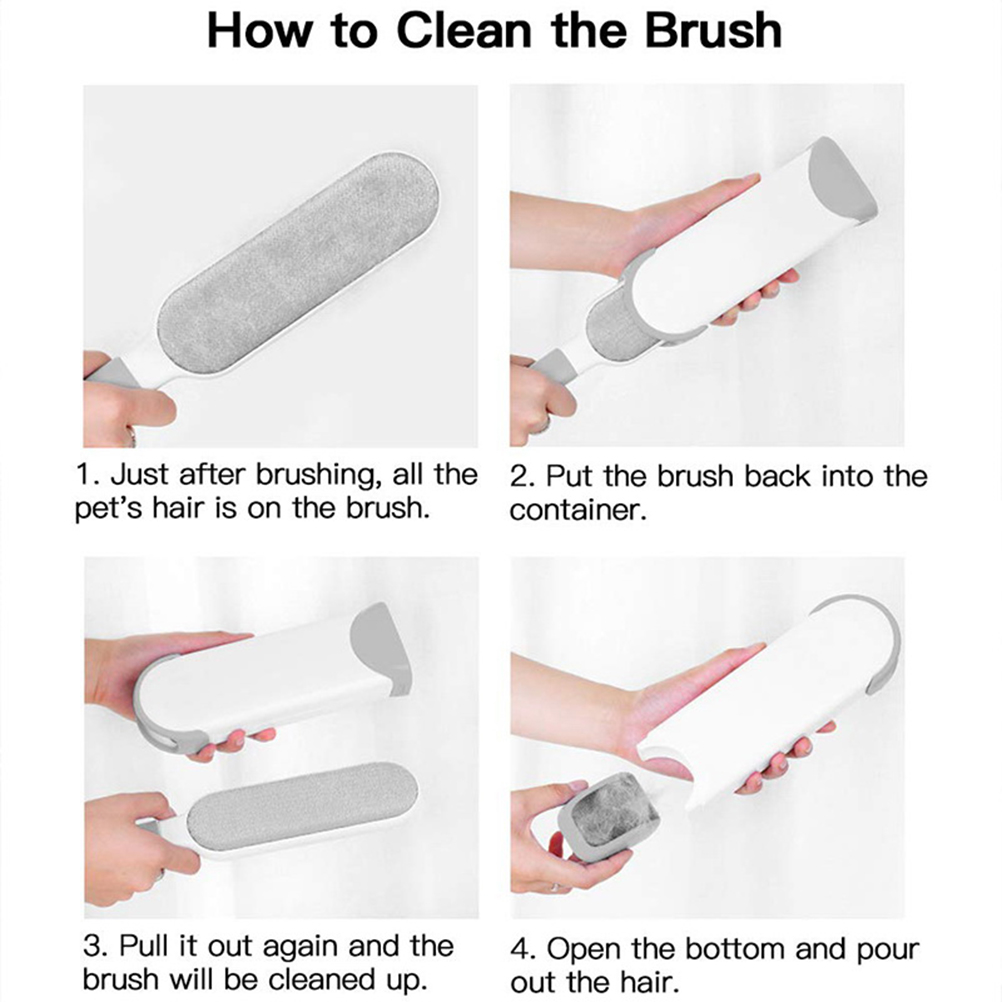 How to Clean the Brush

1. Just after brushing, all the pet's hair is on the brush.

2. Put the brush back into the container.

3. Pull it out again and the brush will be cleaned up.

4. Open the bottom and pour out the hair.