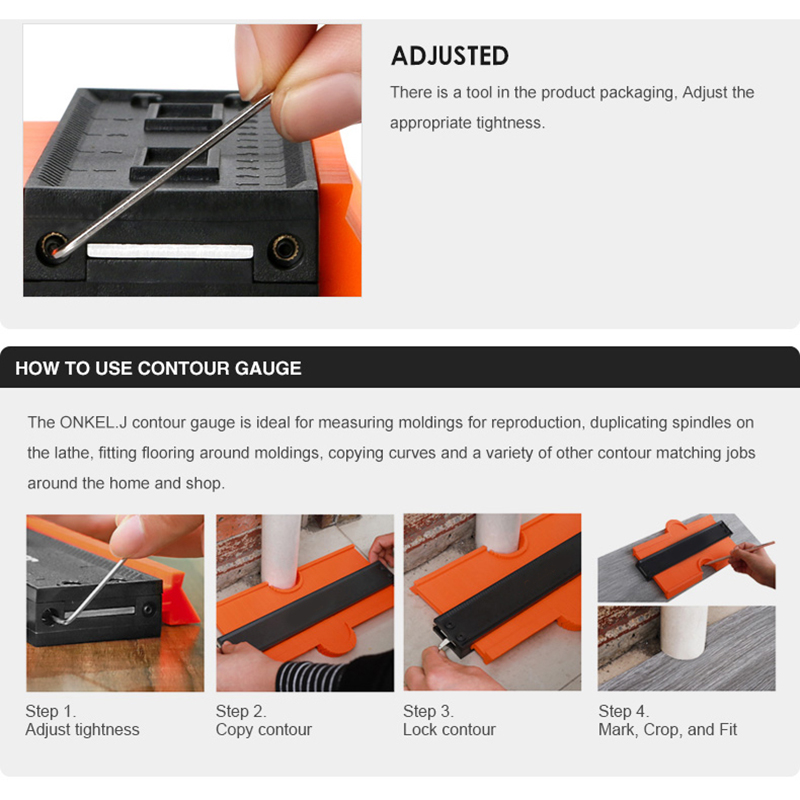 ADJUSTED

There is a tool in the product packaging, Adjust the appropriate tightness.

HOW TO USE CONTOUR GAUGE

The ONKEL.J contour gauge is ideal for measuring moldings for reproduction, duplicating spindles on the lathe, fitting flooring around moldings, copying curves and a variety of other contour matching jobs around the home and shop.

Step 1.
Adjust tightness

Step 2.
Copy contour

Step 3.
Lock contour

Step 4.
Mark, Crop, and Fit