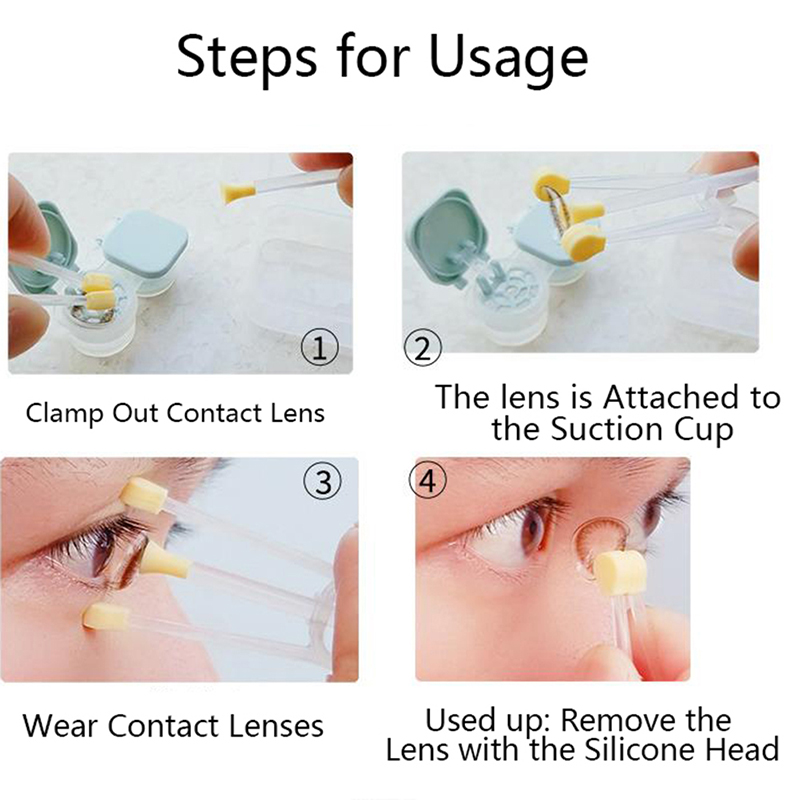 Steps for Usage

①

Clamp Out Contact Lens

②

The lens is Attached to the Suction Cup

③

Wear Contact Lenses

④

Used up: Remove the Lens with the Silicone Head