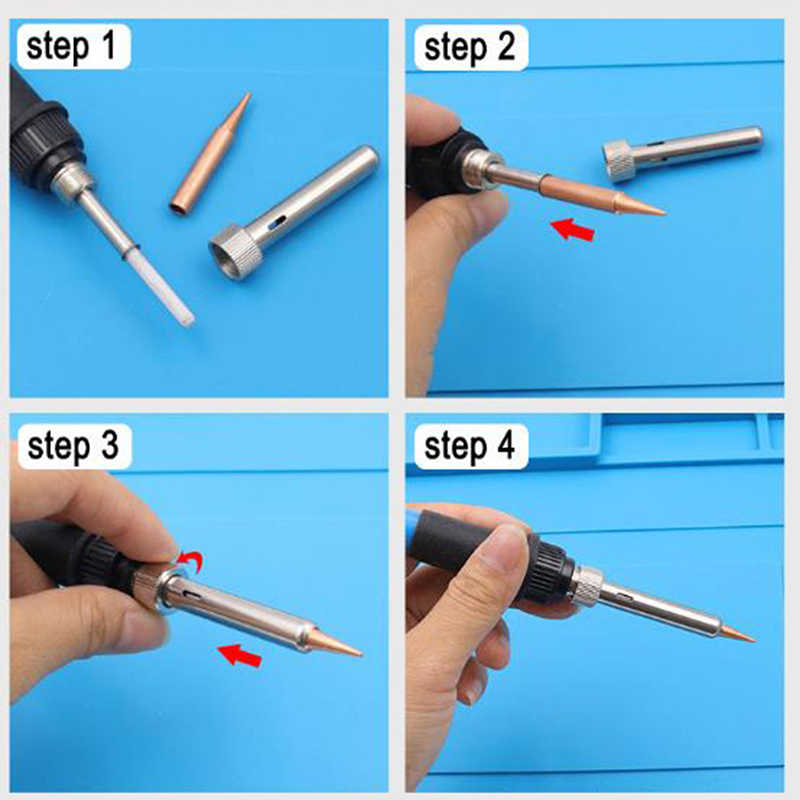 step 1

step 2

step 3

step 4