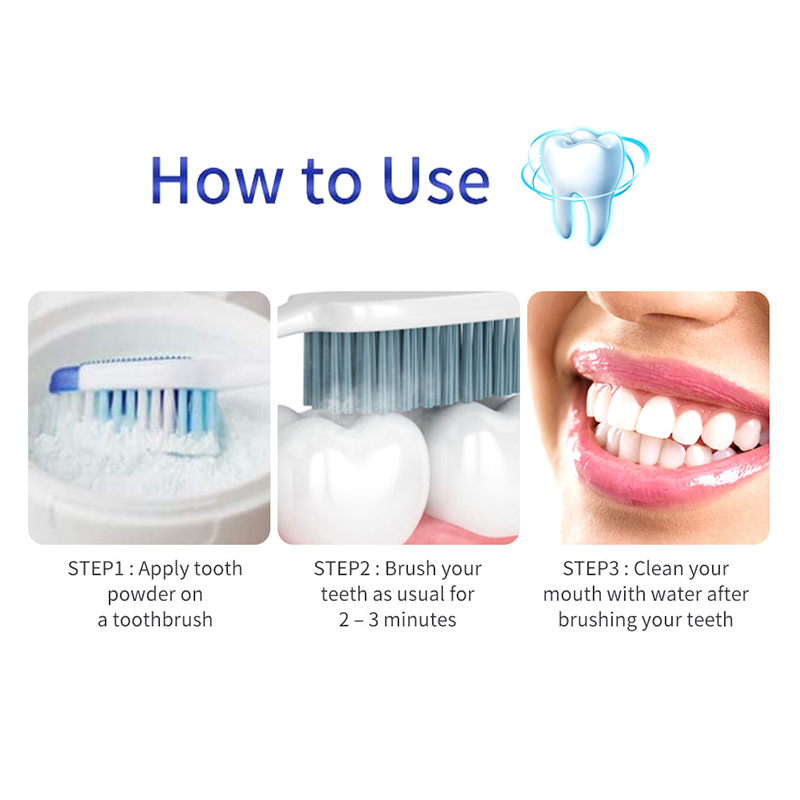 How to Use

STEP1 : Apply tooth powder on a toothbrush

STEP2 : Brush your teeth as usual for 2 – 3 minutes

STEP3 : Clean your mouth with water after brushing your teeth