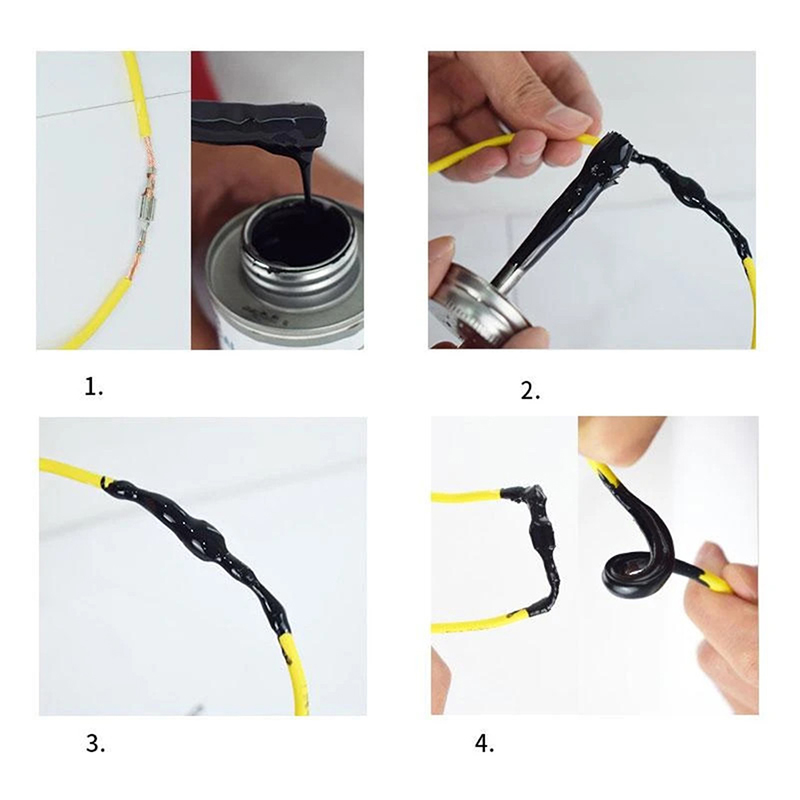 1.

2.

3.

4.