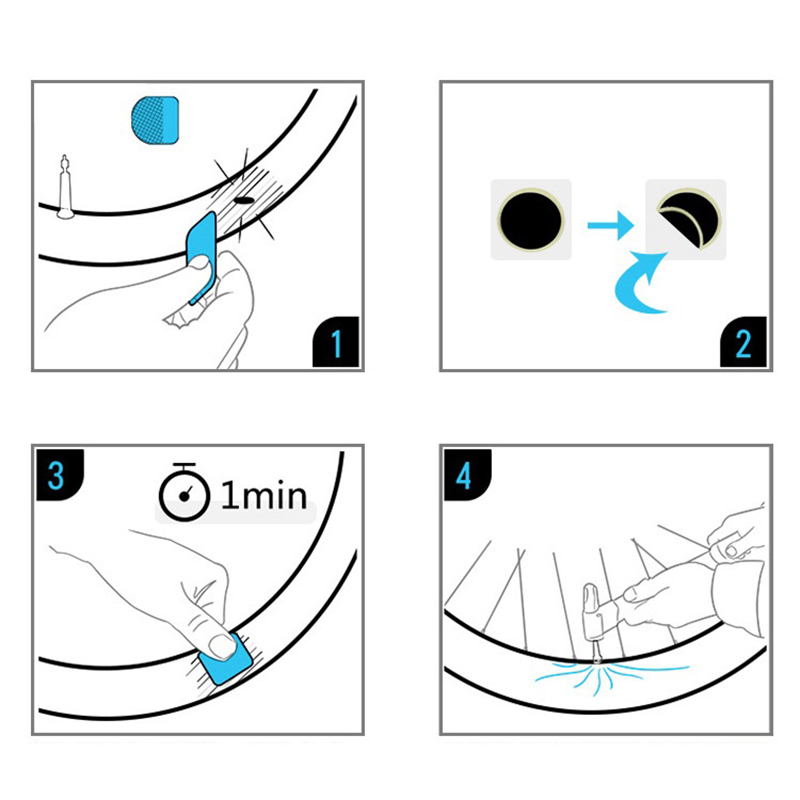 1

2

3

1min

4