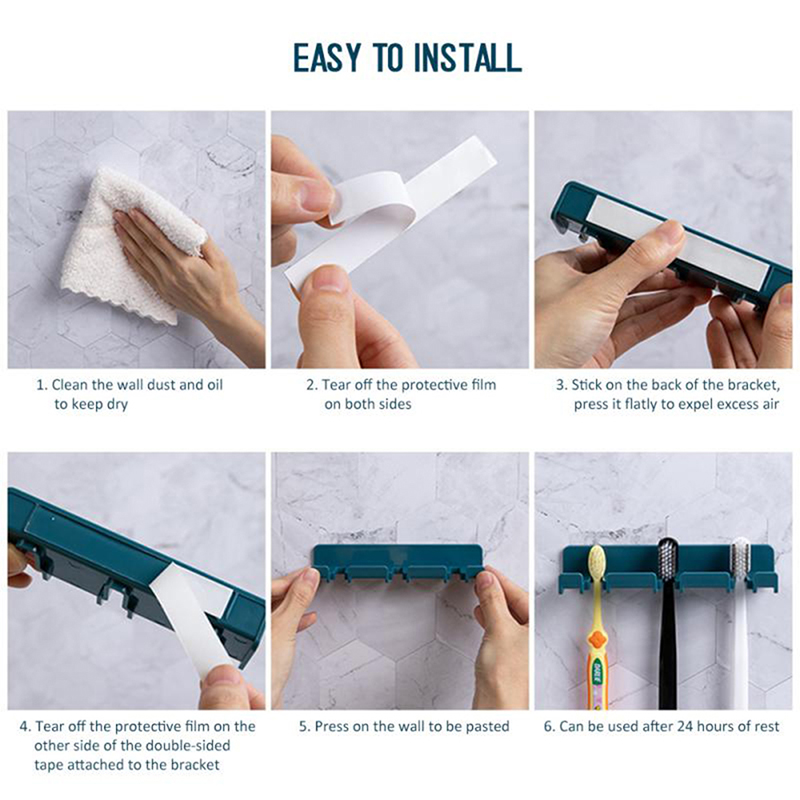 EASY TO INSTALL

1. Clean the wall dust and oil to keep dry

2. Tear off the protective film on both sides

3. Stick on the back of the bracket, press it flatly to expel excess air

4. Tear off the protective film on the other side of the double-sided tape attached to the bracket

5. Press on the wall to be pasted

6. Can be used after 24 hours of rest