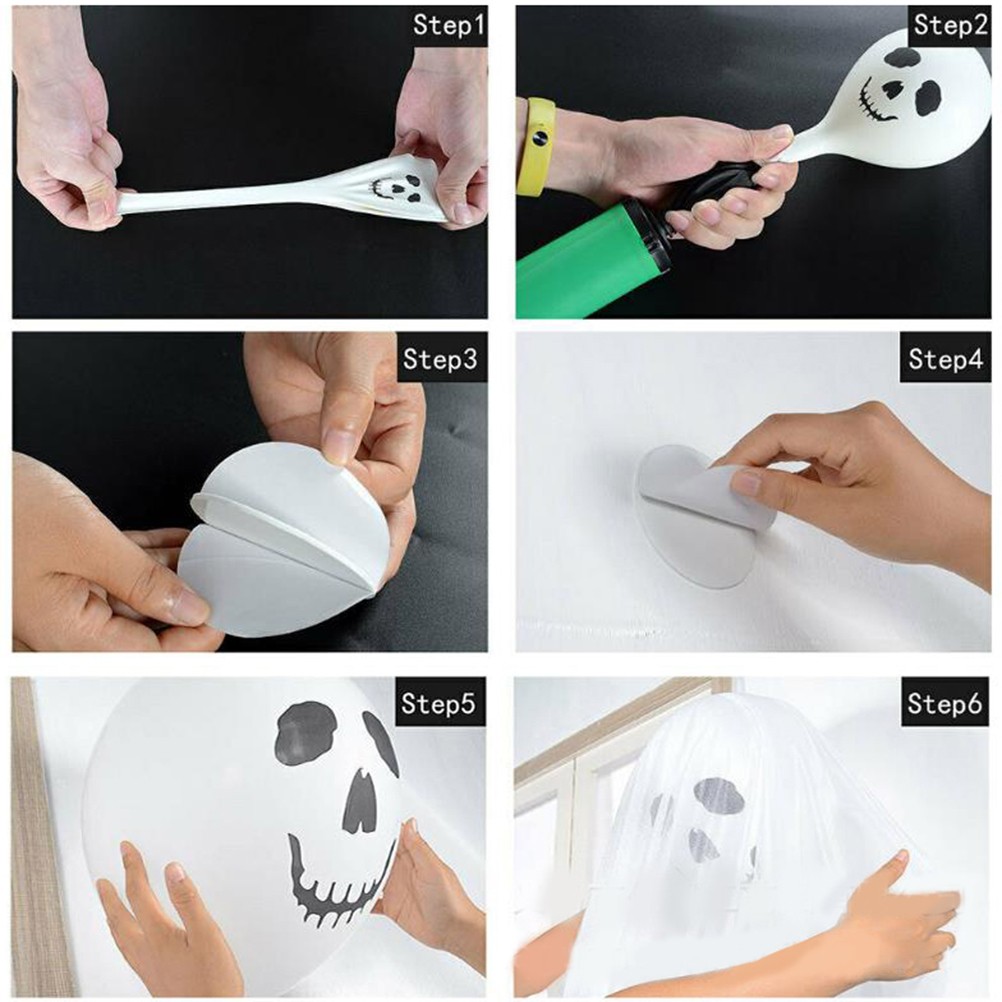 Step1

Step2

Step3

Step4

Step5

Step6