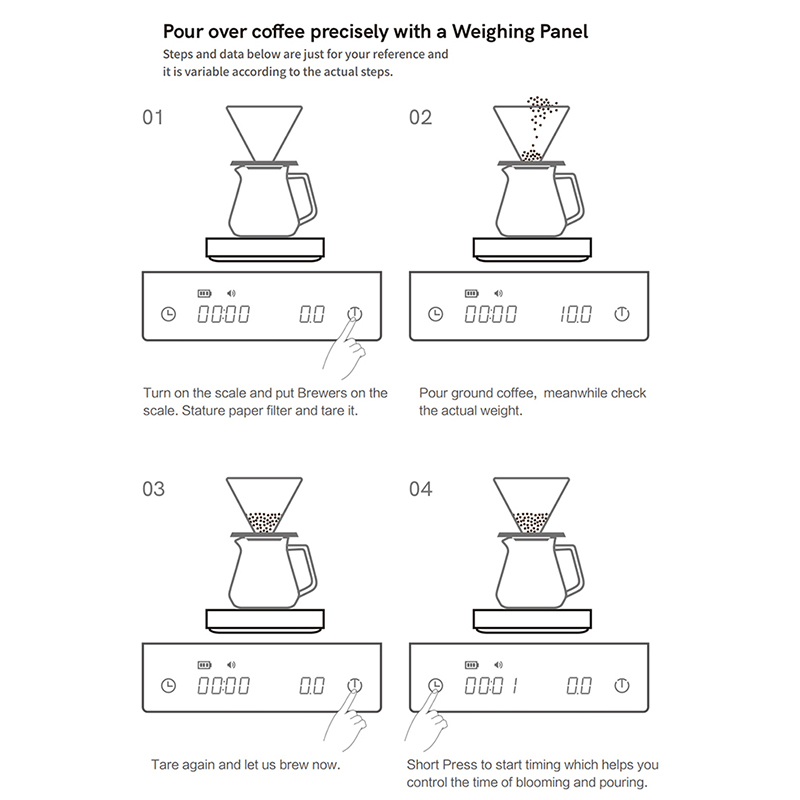 Pour over coffee precisely with a Weighing Panel
Steps and data below are just for your reference and it is variable according to the actual steps.

01

00:00 0.0

Turn on the scale and put Brewers on the scale. Stature paper filter and tare it.

02

00:00 10.0

Pour ground coffee, meanwhile check the actual weight.

03

00:00 0.0

Tare again and let us brew now.

04

00:01 0.0

Short Press to start timing which helps you control the time of blooming and pouring.