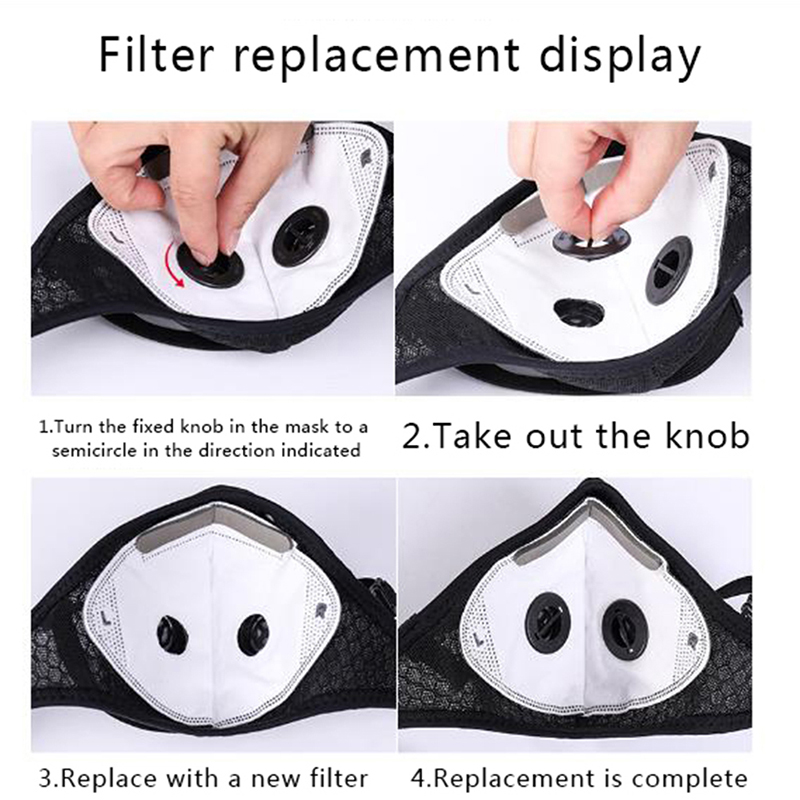 Filter replacement display

1.Turn the fixed knob in the mask to a semicircle in the direction indicated

2.Take out the knob

3.Replace with a new filter

4.Replacement is complete