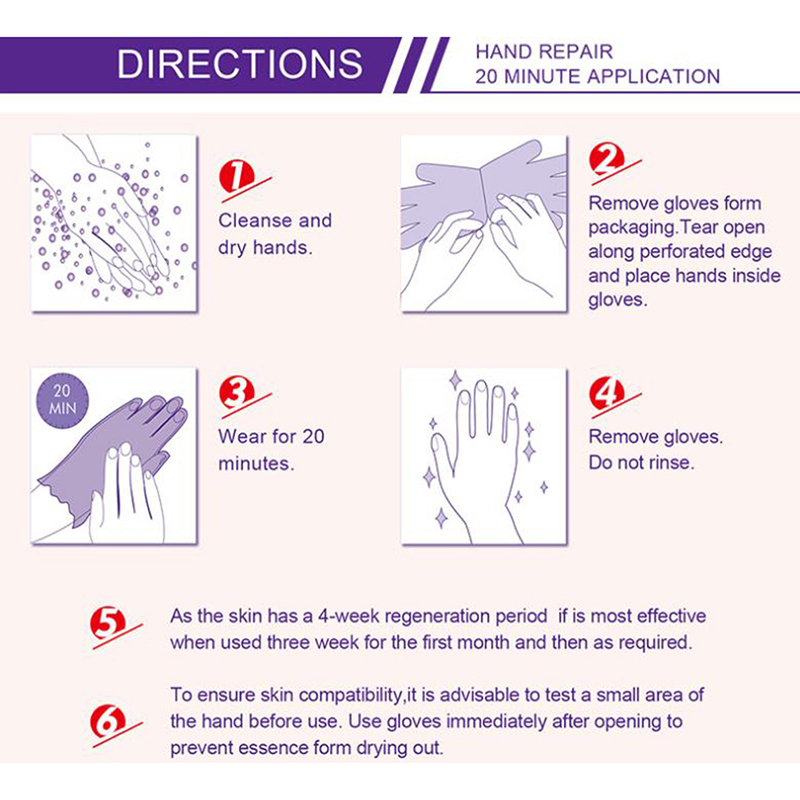 DIRECTIONS

HAND REPAIR
20 MINUTE APPLICATION

1

Cleanse and dry hands.

2

Remove gloves form packaging.Tear open along perforated edge and place hands inside gloves.

20 MIN

3

Wear for 20 minutes.

4

Remove gloves.
Do not rinse.

5

As the skin has a 4-week regeneration period if is most effective when used three week for the first month and then as required.

6

To ensure skin compatibility,it is advisable to test a small area of the hand before use. Use gloves immediately after opening to prevent essence form drying out.