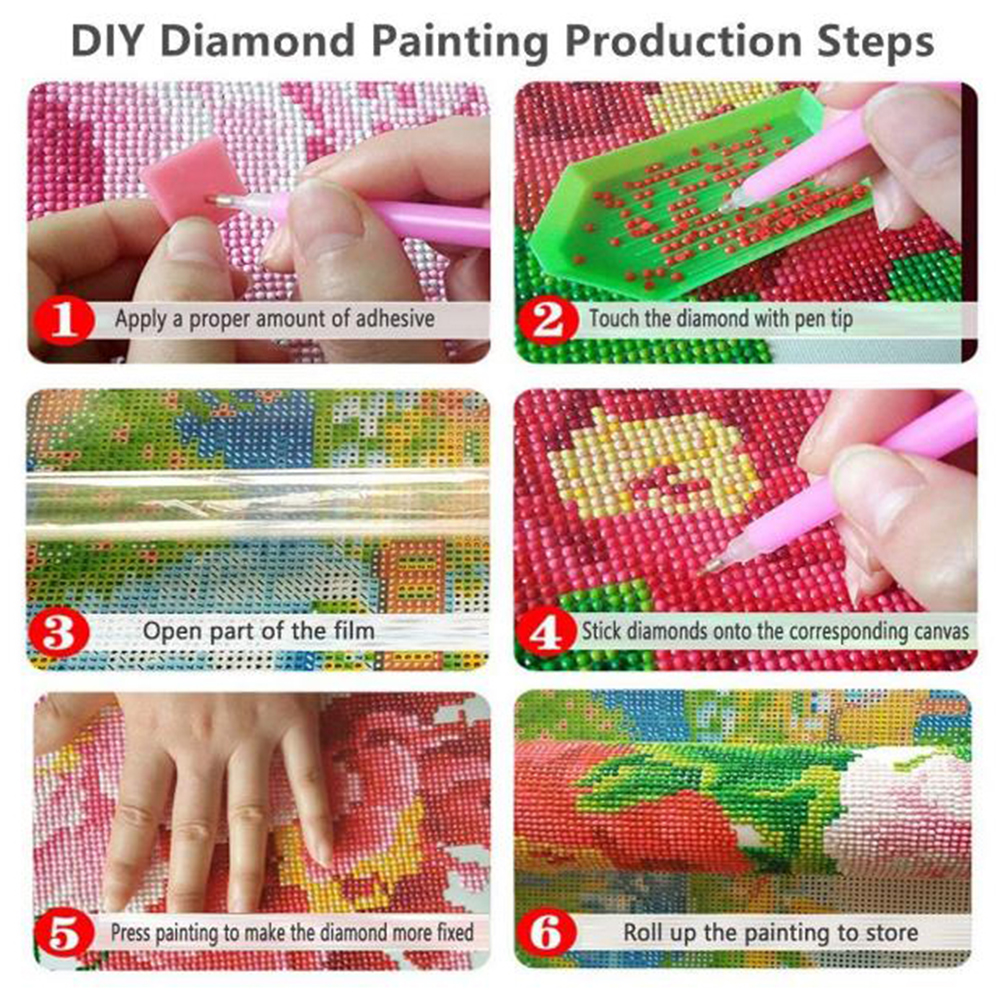 DIY Diamond Painting Production Steps

1 Apply a proper amount of adhesive

2 Touch the diamond with pen tip

3 Open part of the film

4 Stick diamonds onto the corresponding canvas

5 Press painting to make the diamond more fixed

6 Roll up the painting to store