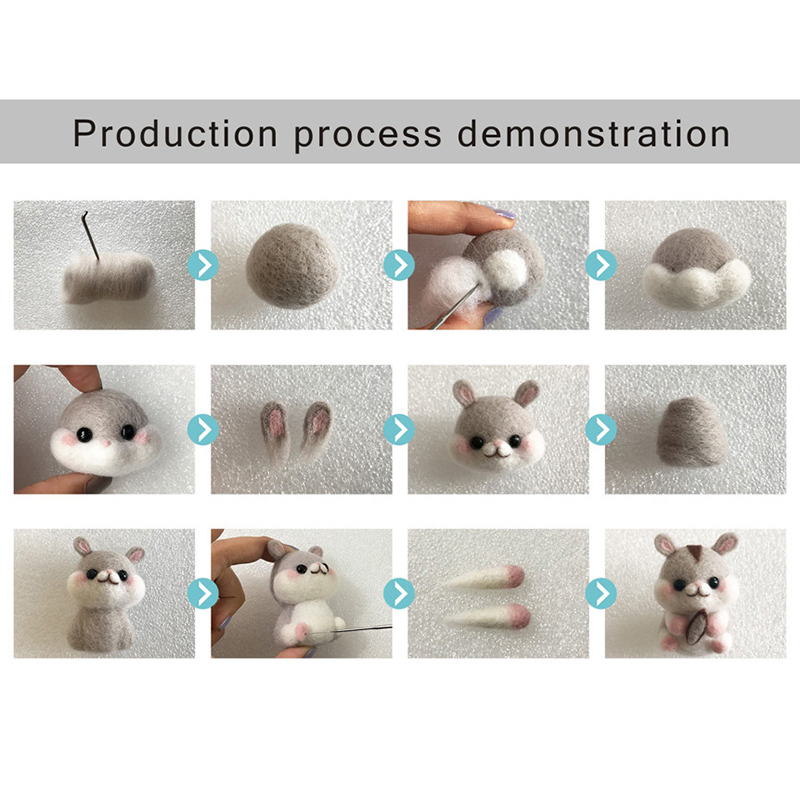 Production process demonstration