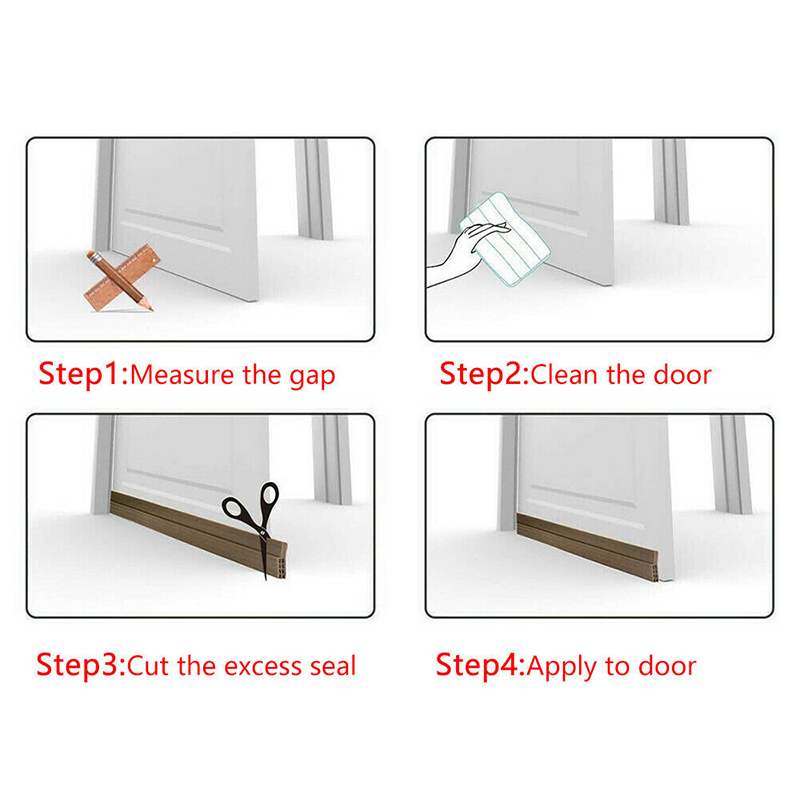 Step1:Measure the gap

Step2:Clean the door

Step3:Cut the excess seal

Step4:Apply to door