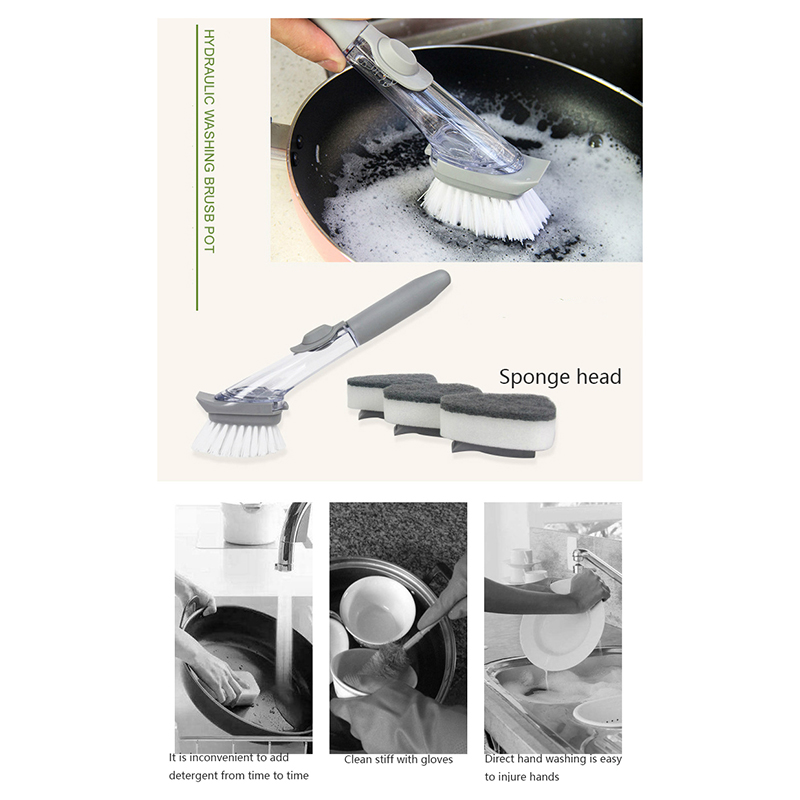 HYDRAULIC WASHING BRUSB POT

Sponge head

It is inconvenient to add detergent from time to time

Clean stiff with gloves

Direct hand washing is easy to injure hands