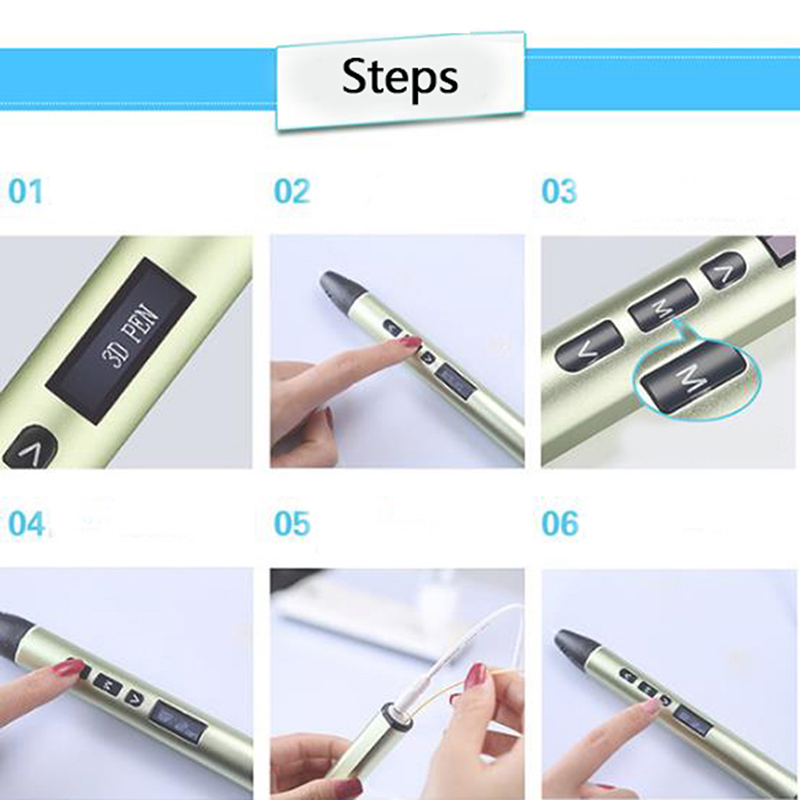 Steps

01

3D PEN

02

03

M

M

04

05

06