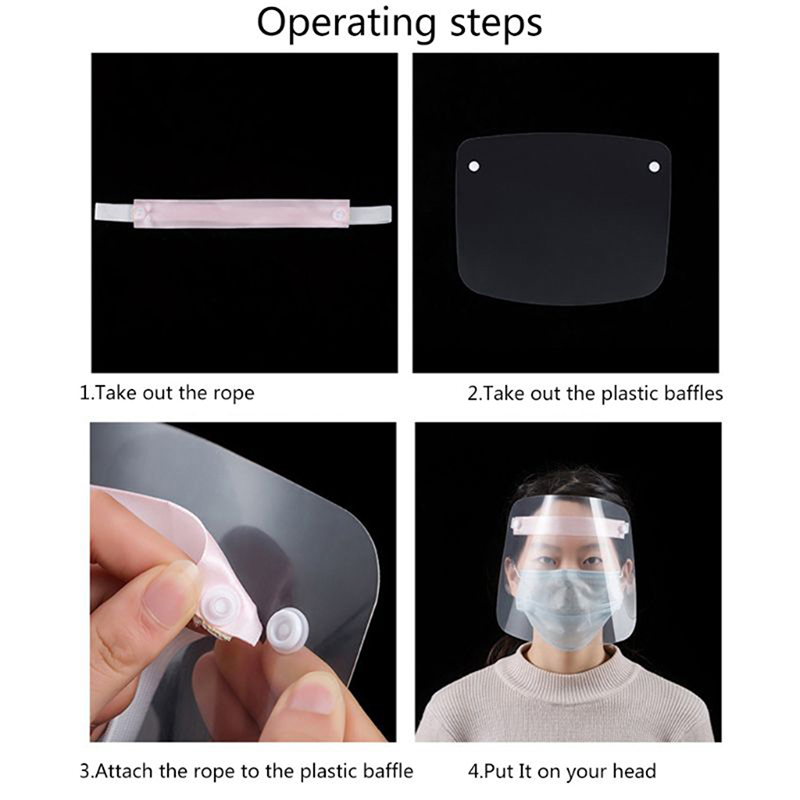 Operating steps

1.Take out the rope

2.Take out the plastic baffles

3.Attach the rope to the plastic baffle

4.Put It on your head