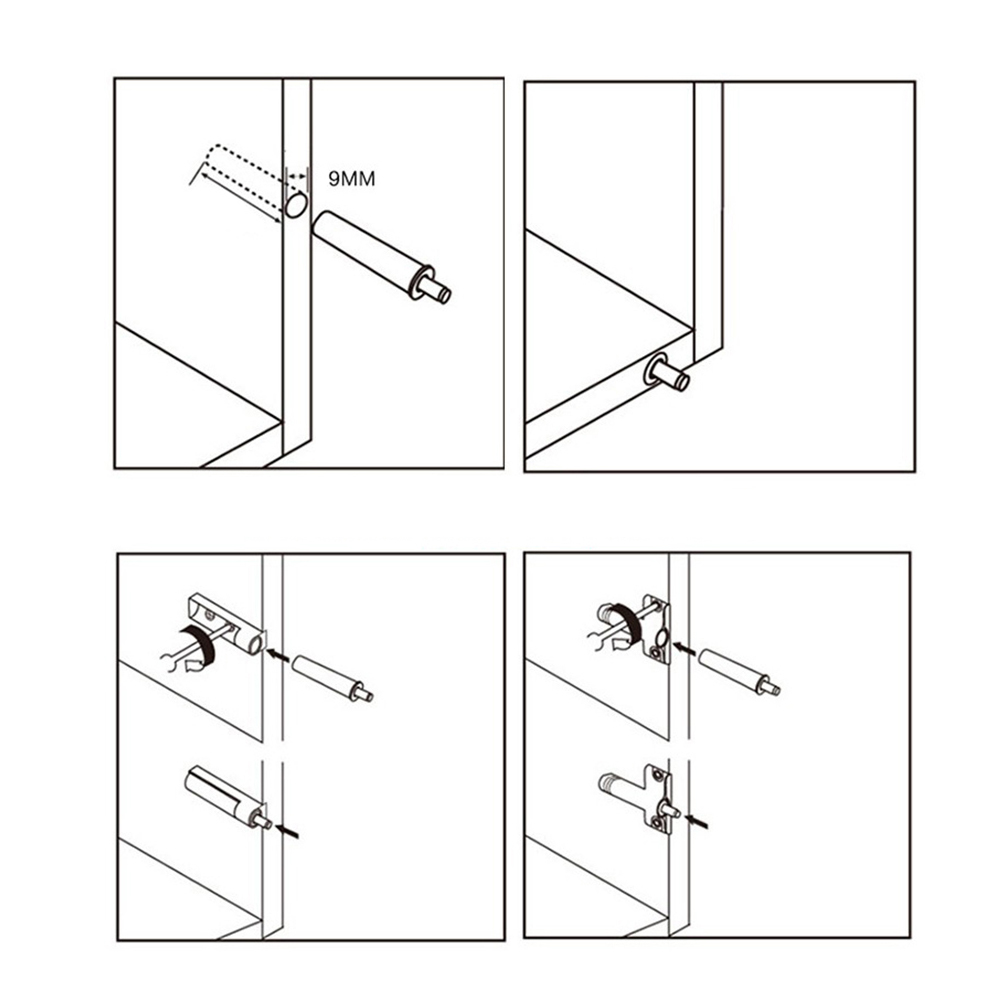 9MM