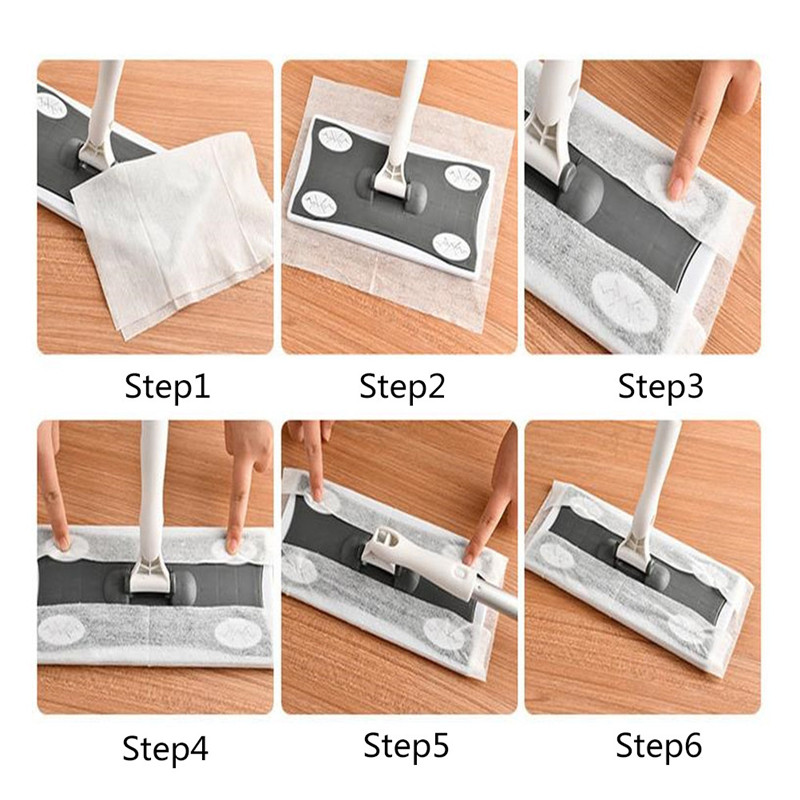 Step1

Step2

Step3

Step4

Step5

Step6