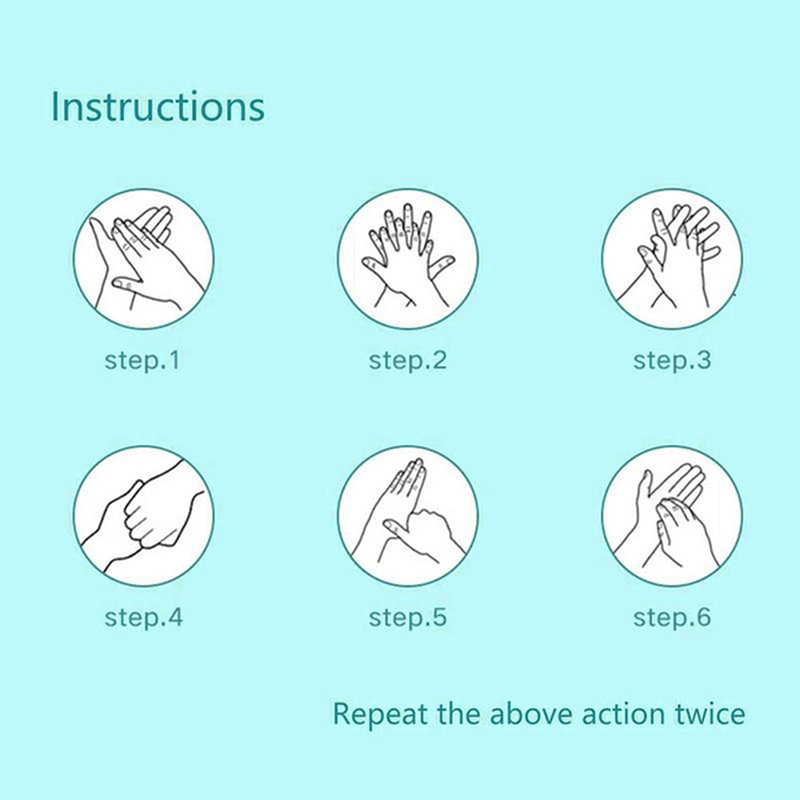 Instructions

step.1

step.2

step.3

step.4

step.5

step.6

Repeat the above action twice