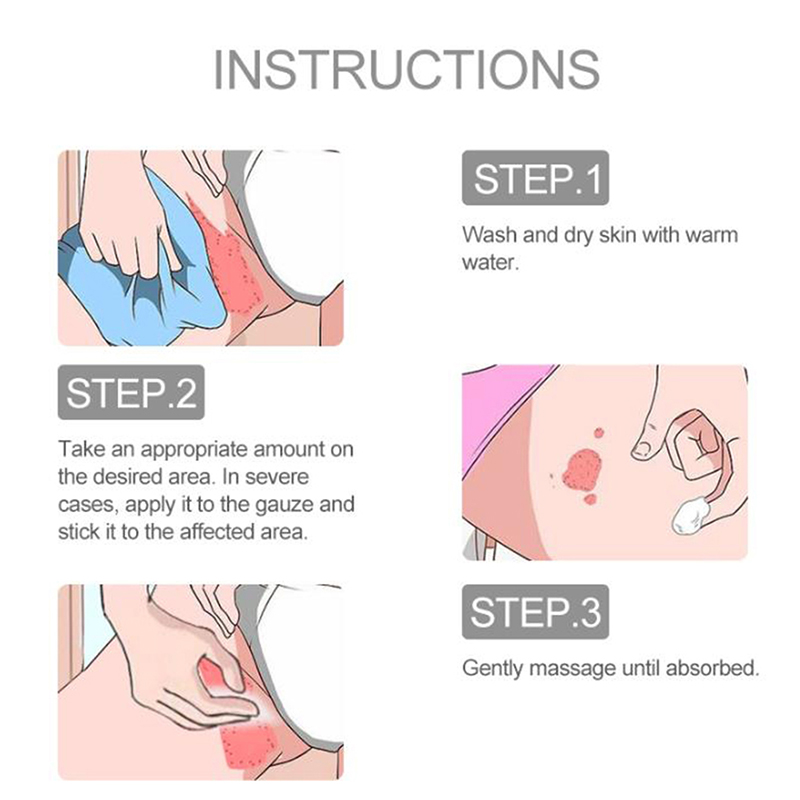 INSTRUCTIONS

STEP.1

Wash and dry skin with warm water.

STEP.2

Take an appropriate amount on the desired area. In severe cases, apply it to the gauze and stick it to the affected area.

STEP.3

Gently massage until absorbed.