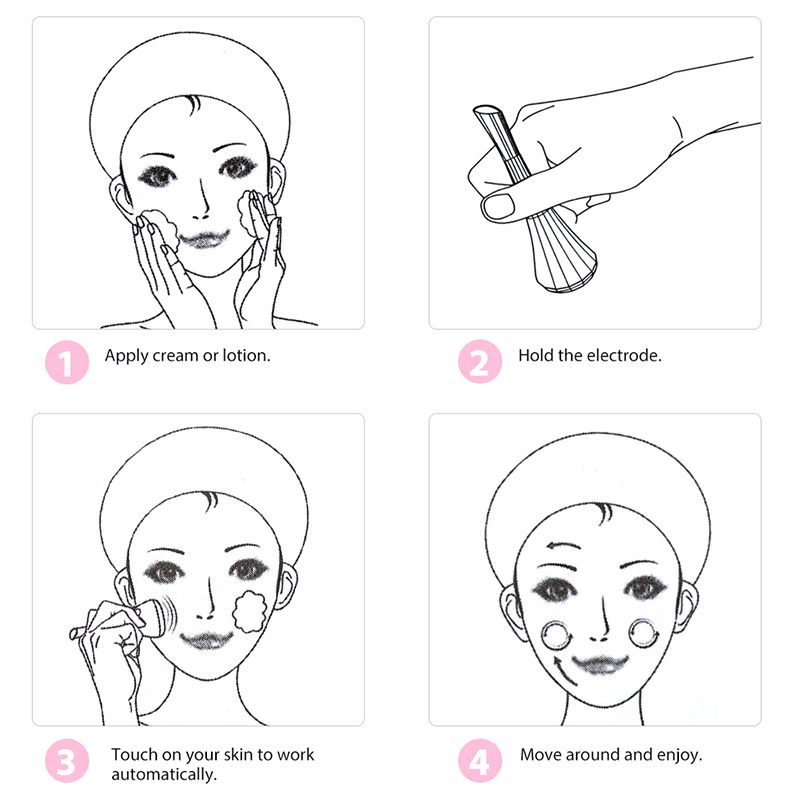 1 Apply cream or lotion.

2 Hold the electrode.

3 Touch on your skin to work automatically.

4 Move around and enjoy.