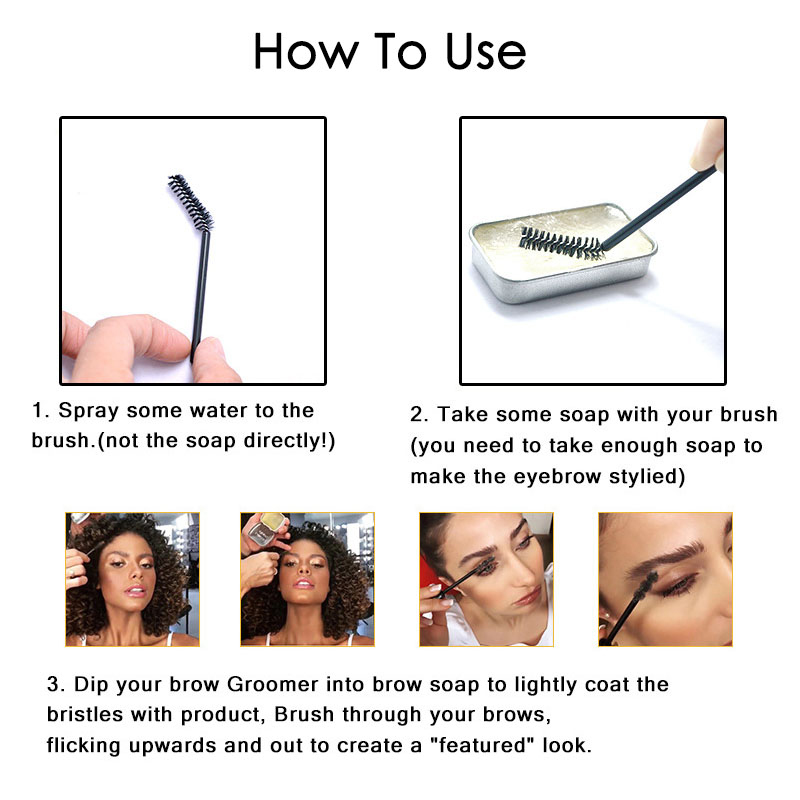 How To Use

1. Spray some water to the brush.(not the soap directly!)

2. Take some soap with your brush (you need to take enough soap to make the eyebrow stylied)

3. Dip your brow Groomer into brow soap to lightly coat the bristles with product, Brush through your brows, flicking upwards and out to create a "featured" look.