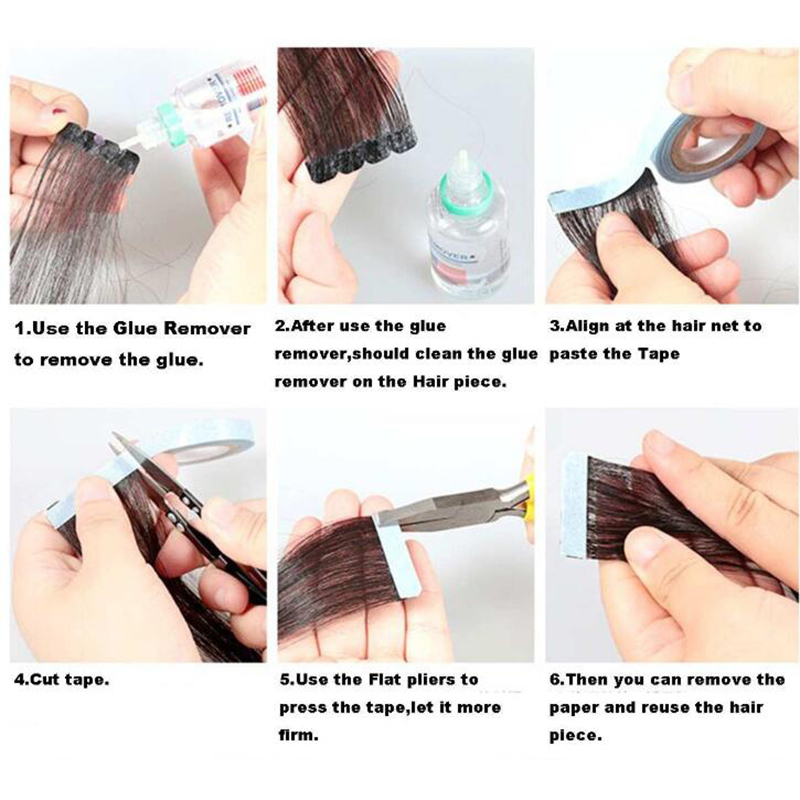 1.Use the Glue Remover to remove the glue.

2.After use the glue remover,should clean the glue remover on the Hair piece.

3.Align at the hair net to paste the Tape

4.Cut tape.

5.Use the Flat pliers to press the tape,let it more firm.

6.Then you can remove the paper and reuse the hair piece.