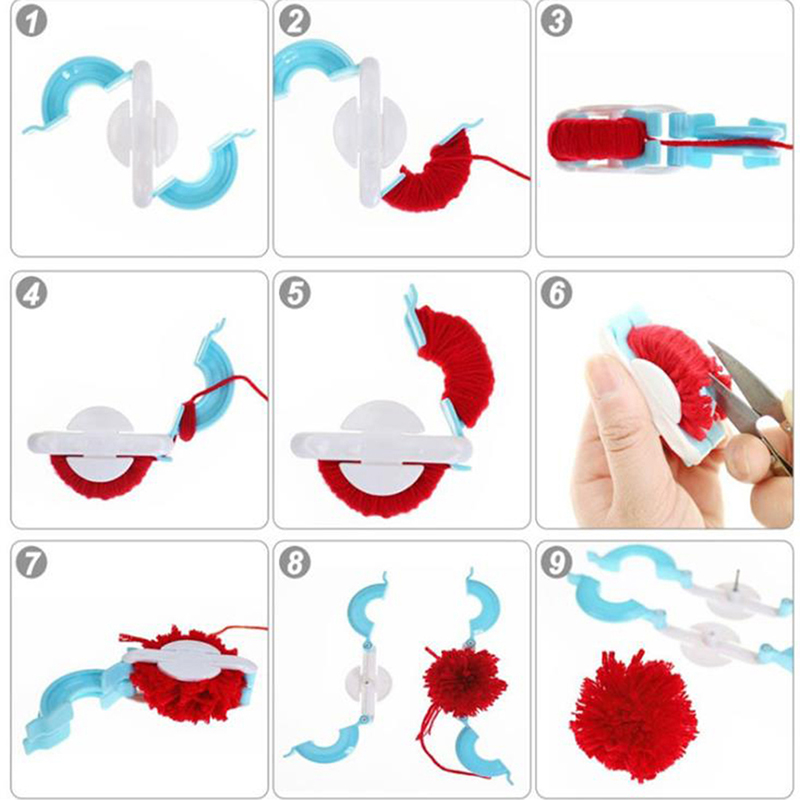 1

2

3

4

5

6

7

8

9